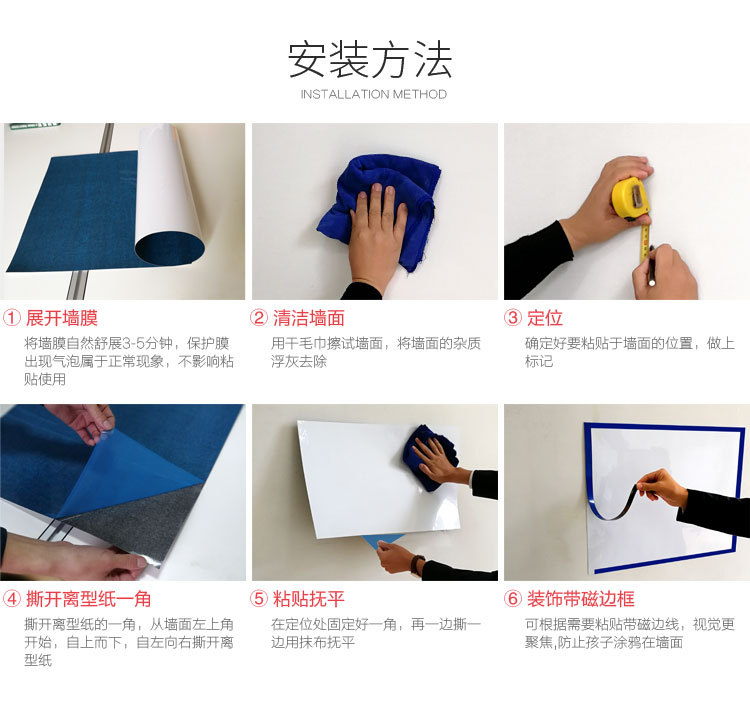 安装方法
INSTALLATION METHOD

① 展开墙膜
将墙膜自然舒展3-5分钟，保护膜出现气泡属于正常现象，不影响粘贴使用

② 清洁墙面
用干毛巾擦试墙面，将墙面的杂质浮灰去除

③ 定位
确定好要粘贴于墙面的位置，做上标记

④ 撕开离型纸一角
撕开离型纸的一角，从墙面左上角开始，自上而下，自左向右撕开离型纸

⑤ 粘贴抚平
在定位处固定好一角，再一边撕一边用抹布抚平

⑥ 装饰带磁边框
可根据需要粘贴带磁边线，视觉更聚焦,防止孩子涂鸦在墙面