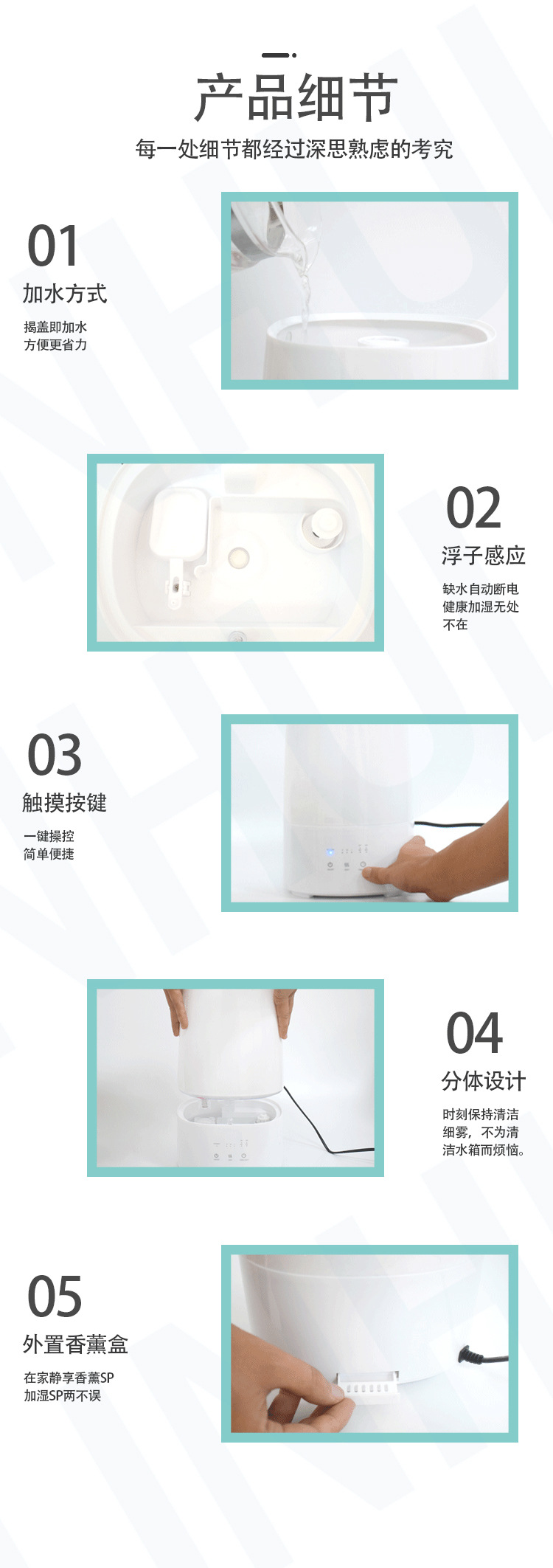 产品细节

每一处细节都经过深思熟虑的考究

01
加水方式
揭盖即加水
方便更省力

02
浮子感应
缺水自动断电
健康加湿无处
不在

03
触摸按键
一键操控
简单便捷

04
分体设计
时刻保持清洁
细雾，不为清
洁水箱而烦恼。

05
外置香薰盒
在家静享香薰SP
加湿SP两不误