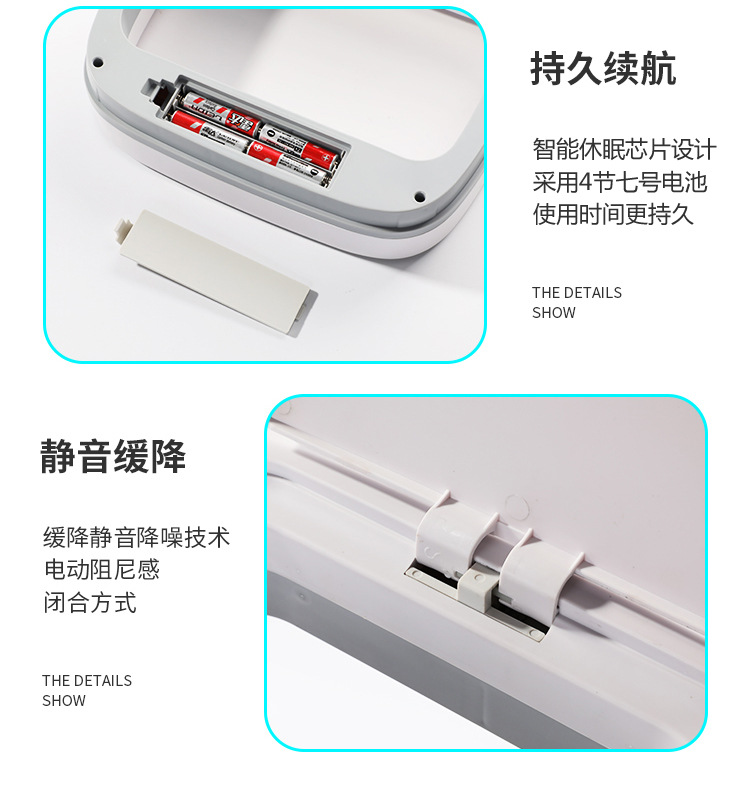 持久续航

智能休眠芯片设计
采用4节七号电池
使用时间更持久

THE DETAILS
SHOW

静音缓降

缓降静音降噪技术
电动阻尼感
闭合方式

THE DETAILS
SHOW