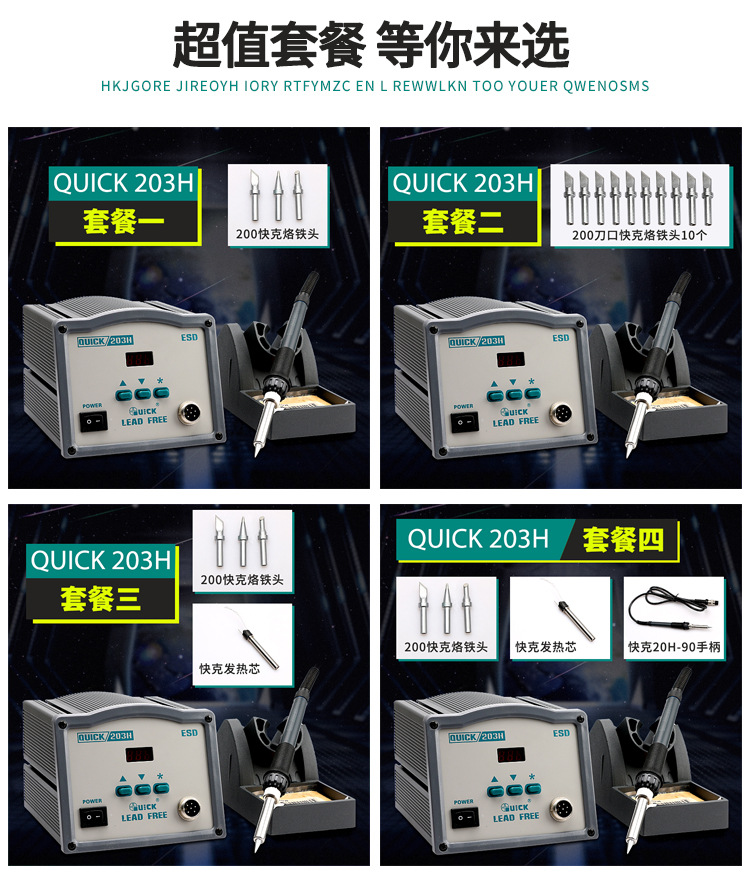 超值套餐 等你来选

HKJGORE JIREOYH IORY RTFYMZC EN L REWWLKN TOO YOUER QWENOSMS

QUICK 203H
套餐一
200快克烙铁头
QUICK 203H ESD
POWER
QUICK LEAD FREE

QUICK 203H
套餐二
200刀口快克烙铁头10个
QUICK 203H ESD
POWER
QUICK LEAD FREE

QUICK 203H
套餐三
200快克烙铁头
快克发热芯
QUICK 203H ESD
POWER
QUICK LEAD FREE

QUICK 203H
套餐四
200快克烙铁头
快克发热芯
快克20H-90手柄
QUICK 203H ESD
POWER
QUICK LEAD FREE