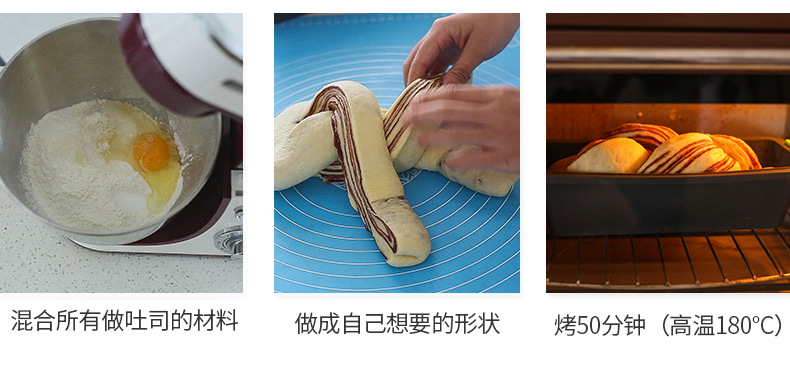 混合所有做吐司的材料

做成自己想要的形状

烤50分钟（高温180°C）