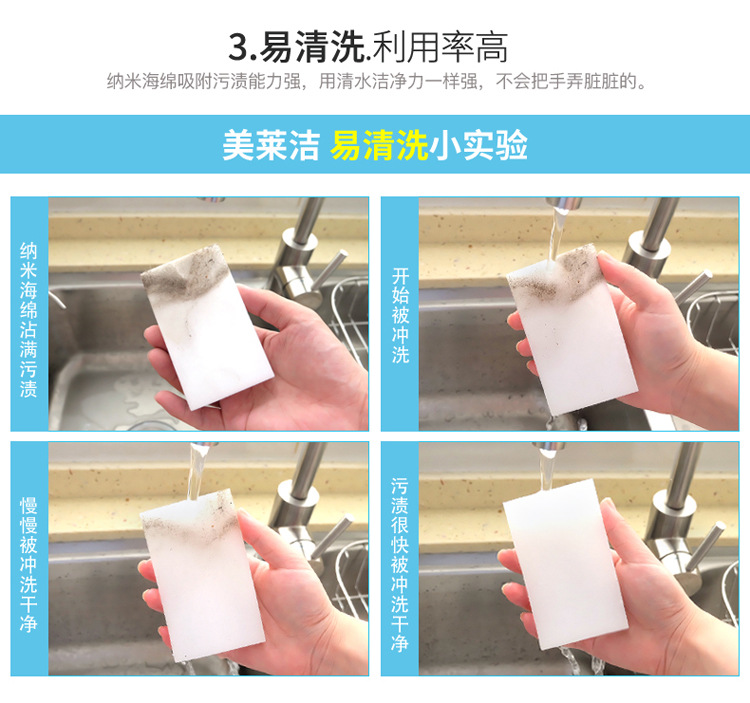 3.易清洗.利用率高

纳米海绵吸附污渍能力强，用清水洁净力一样强，不会把手弄脏脏的。

美莱洁 易清洗小实验

纳米海绵沾满污渍

开始被冲洗

慢慢被冲洗干净

污渍很快被冲洗干净