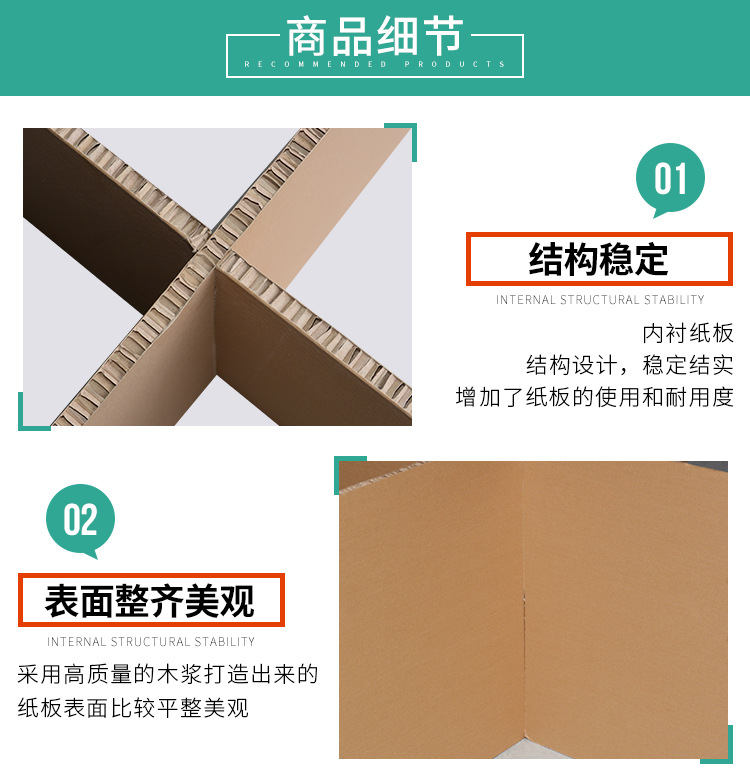 商品细节
RECOMMENDED PRODUCTS

01
结构稳定
INTERNAL STRUCTURAL STABILITY
内衬纸板
结构设计，稳定结实
增加了纸板的使用和耐用度

02
表面整齐美观
INTERNAL STRUCTURAL STABILITY
采用高质量的木浆打造出来的
纸板表面比较平整美观