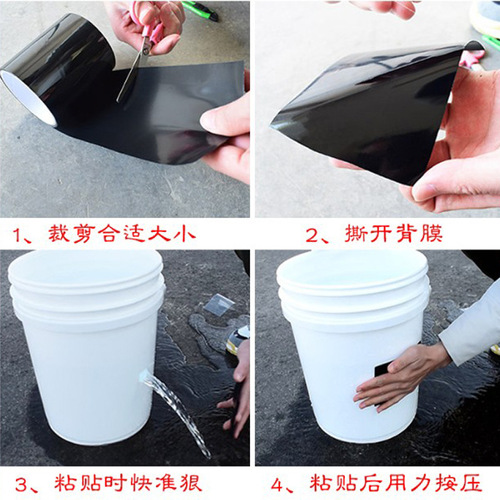 1、裁剪合适大小

2、撕开背膜

3、粘贴时快准狠

4、粘贴后用力按压