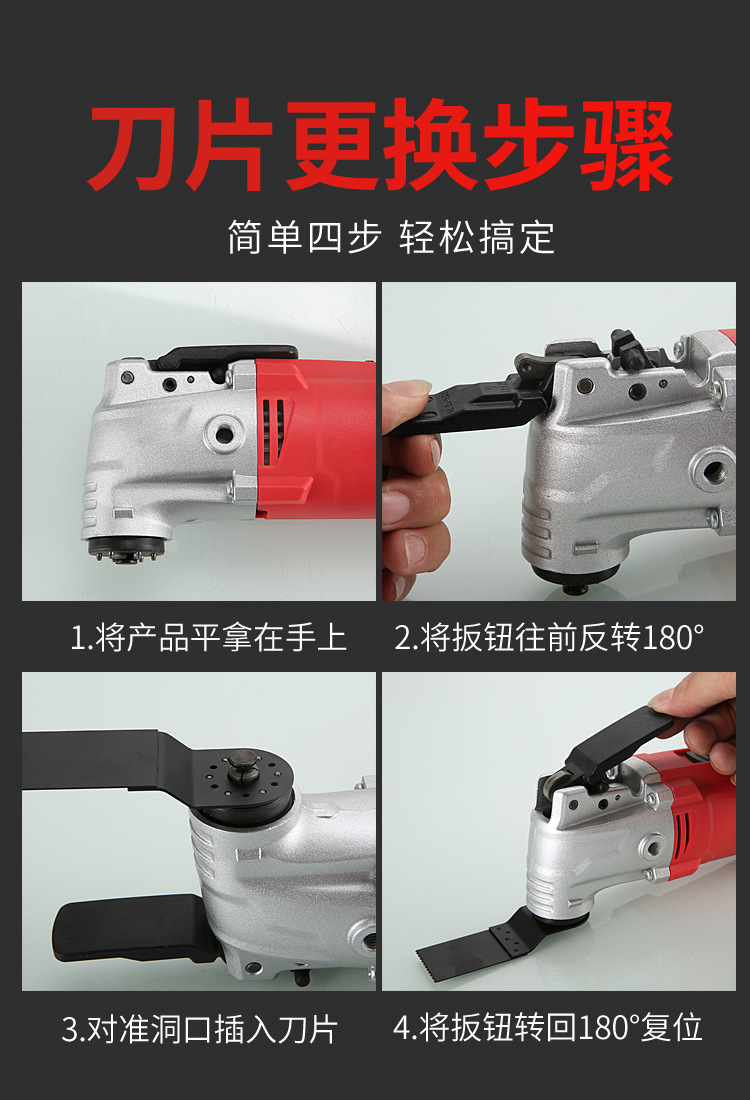 刀片更换步骤

简单四步 轻松搞定

1.将产品平拿在手上

2.将扳钮往前反转180°

3.对准洞口插入刀片

4.将扳钮转回180°复位