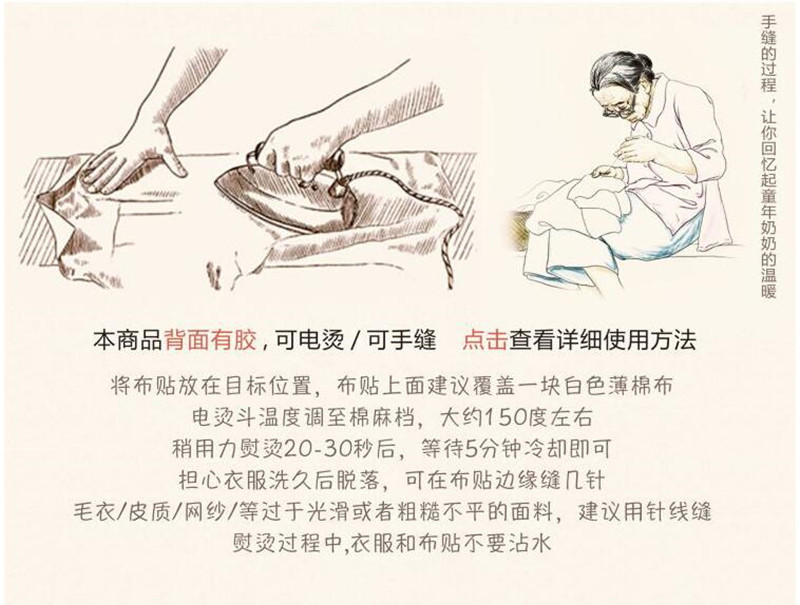 手缝的过程，让你回忆起童年奶奶的温暖

本商品背面有胶，可电烫 / 可手缝　点击查看详细使用方法

将布贴放在目标位置，布贴上面建议覆盖一块白色薄棉布
电烫斗温度调至棉麻档，大约150度左右
稍用力熨烫20-30秒后，等待5分钟冷却即可
担心衣服洗久后脱落，可在布贴边缘缝几针
毛衣/皮质/网纱/等过于光滑或者粗糙不平的面料，建议用针线缝
熨烫过程中,衣服和布贴不要沾水