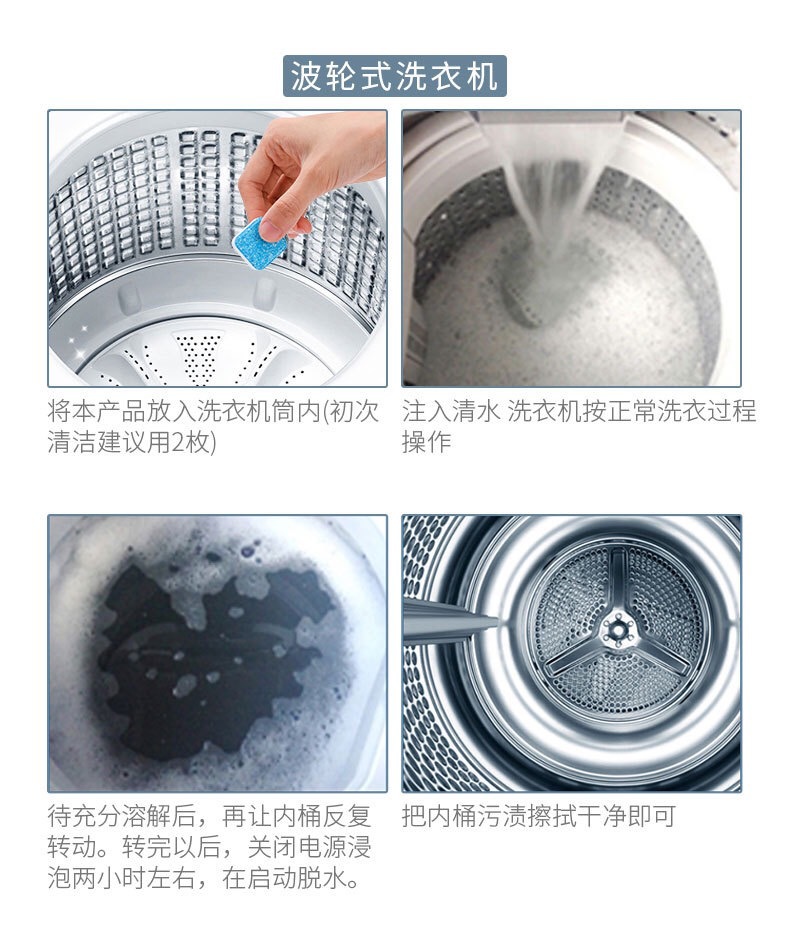 波轮式洗衣机

将本产品放入洗衣机筒内(初次清洁建议用2枚)

注入清水 洗衣机按正常洗衣过程操作

待充分溶解后，再让内桶反复转动。转完以后，关闭电源浸泡两小时左右，在启动脱水。

把内桶污渍擦拭干净即可