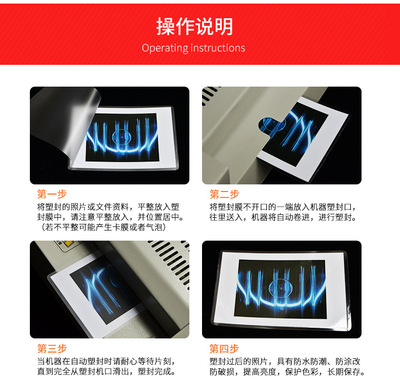 操作说明
Operating instructions

第一步
将塑封的照片或文件资料，平整放入塑封膜中，请注意平整放入，并位置居中。（若不平整可能产生卡膜或者气泡）

第二步
将塑封膜不开口的一端放入机器塑封口，往里送入，机器将自动卷进，进行塑封。

第三步
当机器在自动塑封时请耐心等待片刻，直到完全从塑封机口滑出，塑封完成。

第四步
塑封过后的照片，具有防水防潮、防涂改防破损，提高亮度，保护色彩，长期保存。