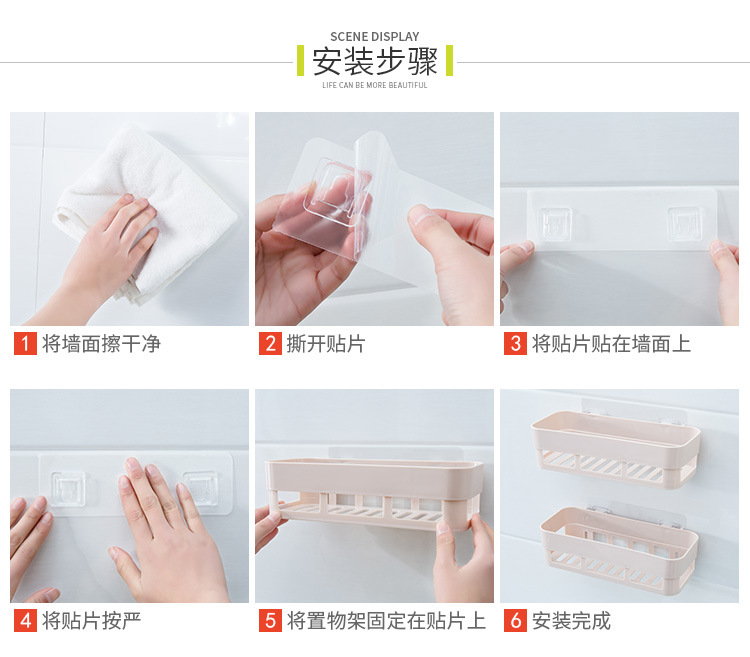 SCENE DISPLAY
安装步骤
LIFE CAN BE MORE BEAUTIFUL

1 将墙面擦干净

2 撕开贴片

3 将贴片贴在墙面上

4 将贴片按严

5 将置物架固定在贴片上

6 安装完成