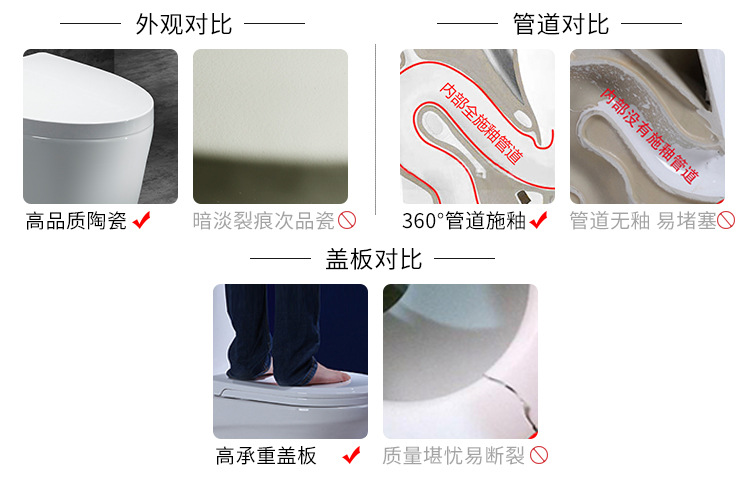 外观对比

高品质陶瓷

暗淡裂痕次品瓷

管道对比

内部全施釉管道

内部没有施釉管道

360°管道施釉

管道无釉 易堵塞

盖板对比

高承重盖板

质量堪忧易断裂