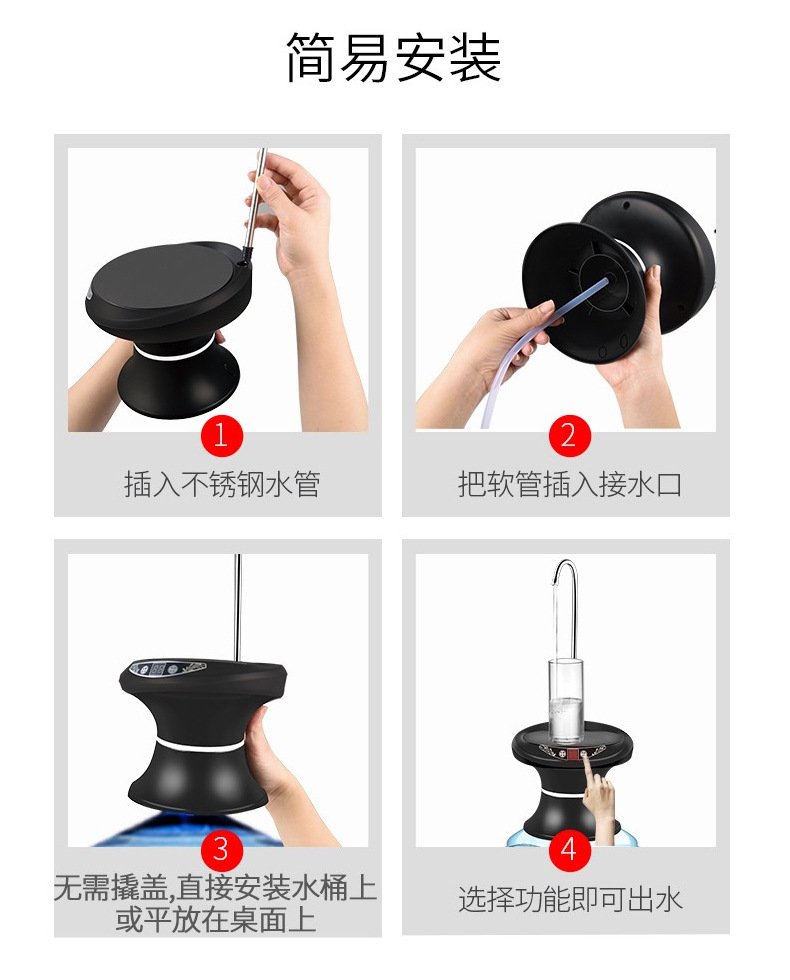 简易安装

1
插入不锈钢水管

2
把软管插入接水口

3
无需撬盖,直接安装水桶上或平放在桌面上

4
选择功能即可出水