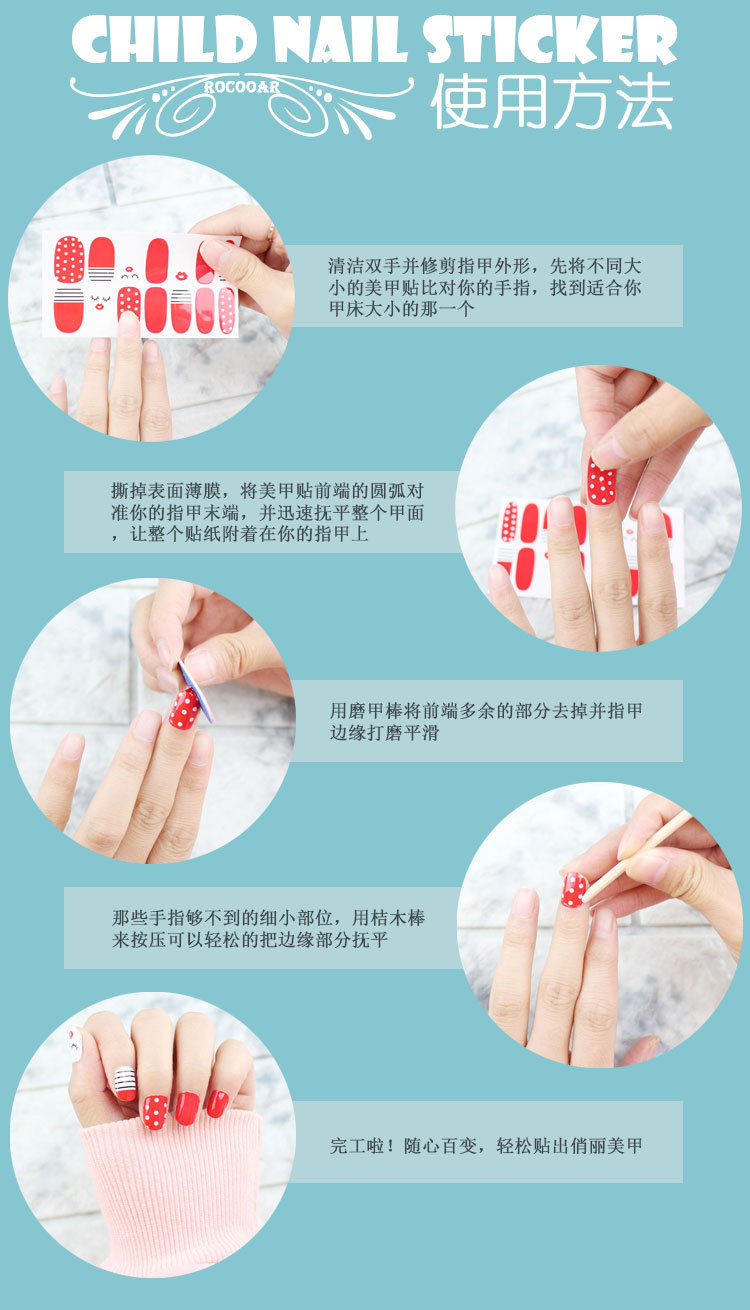 CHILD NAIL STICKER
ROCOOAR
使用方法

清洁双手并修剪指甲外形，先将不同大小的美甲贴比对你的手指，找到适合你甲床大小的那一个

撕掉表面薄膜，将美甲贴前端的圆弧对准你的指甲末端，并迅速抚平整个甲面，让整个贴纸附着在你的指甲上

用磨甲棒将前端多余的部分去掉并指甲边缘打磨平滑

那些手指够不到的细小部位，用桔木棒来按压可以轻松的把边缘部分抚平

完工啦！随心百变，轻松贴出俏丽美甲