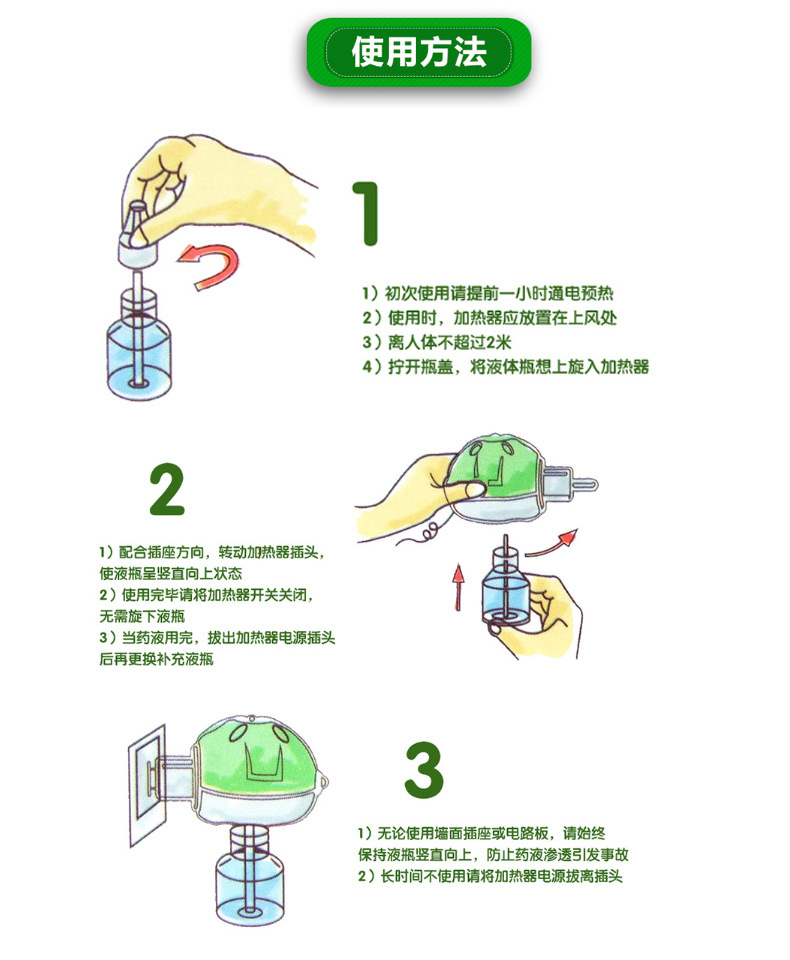 使用方法

1

1）初次使用请提前一小时通电预热
2）使用时，加热器应放置在上风处
3）离人体不超过2米
4）拧开瓶盖，将液体瓶想上旋入加热器

2

1）配合插座方向，转动加热器插头，使液瓶呈竖直向上状态
2）使用完毕请将加热器开关关闭，无需旋下液瓶
3）当药液用完，拔出加热器电源插头后再更换补充液瓶

3

1）无论使用墙面插座或电路板，请始终保持液瓶竖直向上，防止药液渗透引发事故
2）长时间不使用请将加热器电源拔离插头