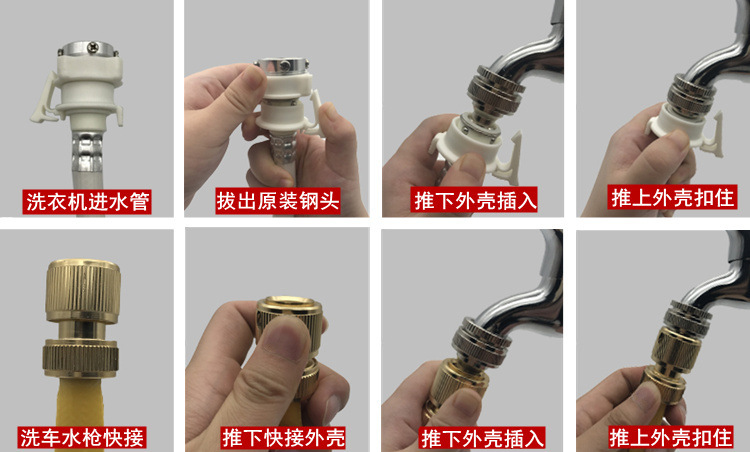 洗衣机进水管

拔出原装钢头

推下外壳插入

推上外壳扣住

洗车水枪快接

推下快接外壳

推下外壳插入

推上外壳扣住