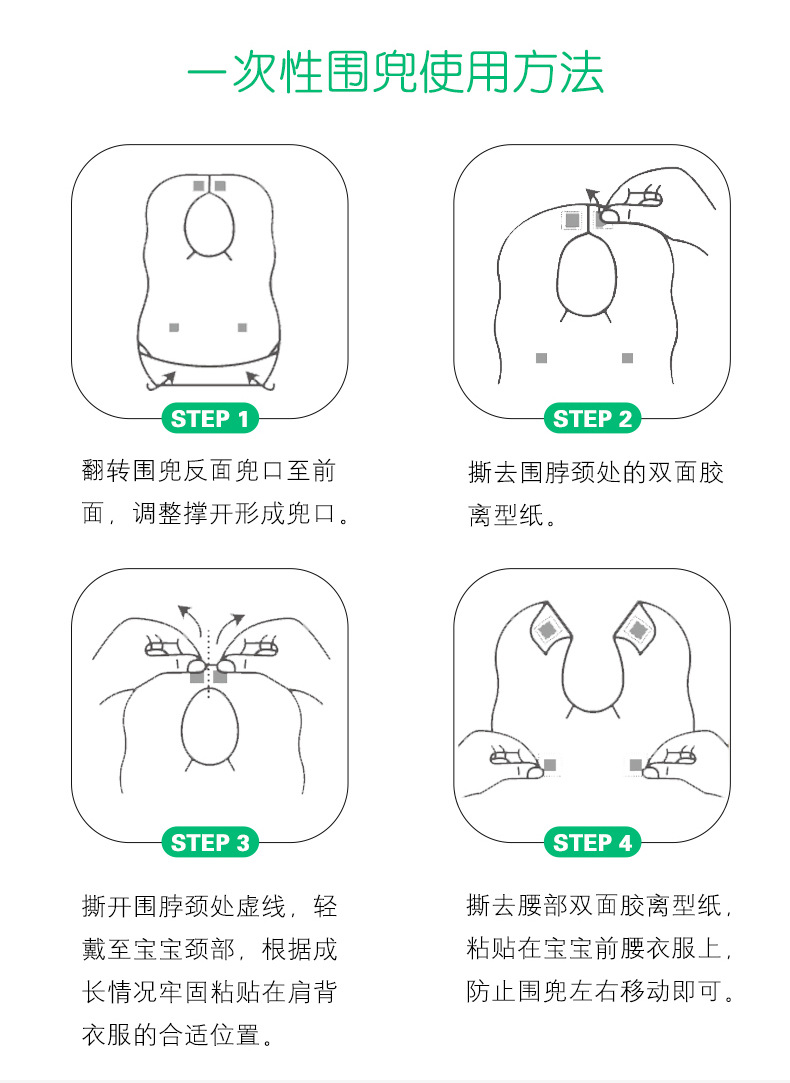 一次性围兜使用方法

STEP 1

翻转围兜反面兜口至前面，调整撑开形成兜口。

STEP 2

撕去围脖颈处的双面胶离型纸。

STEP 3

撕开围脖颈处虚线，轻戴至宝宝颈部，根据成长情况牢固粘贴在肩背衣服的合适位置。

STEP 4

撕去腰部双面胶离型纸，粘贴在宝宝前腰衣服上，防止围兜左右移动即可。