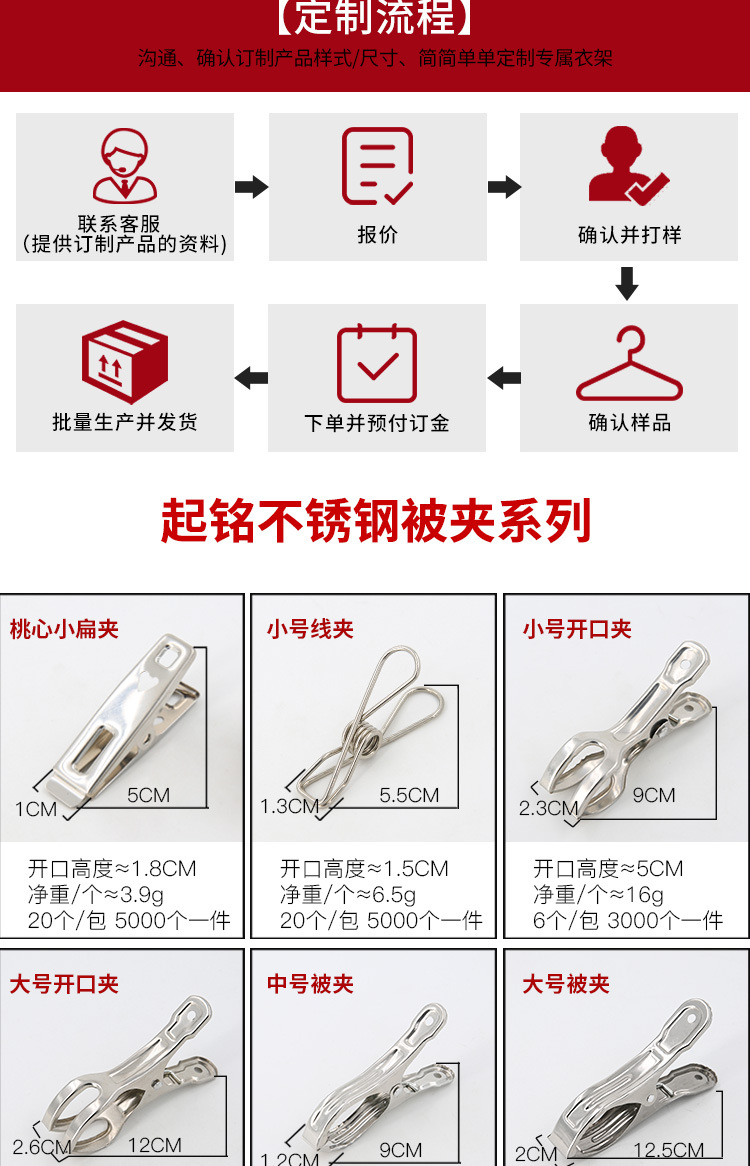 【定制流程】
沟通、确认订制产品样式/尺寸、简简单单定制专属衣架

联系客服
(提供订制产品的资料)

报价

确认并打样

确认样品

下单并预付订金

批量生产并发货

起铭不锈钢被夹系列

桃心小扁夹
1CM
5CM
开口高度≈1.8CM
净重/个≈3.9g
20个/包 5000个一件

小号线夹
1.3CM
5.5CM
开口高度≈1.5CM
净重/个≈6.5g
20个/包 5000个一件

小号开口夹
2.3CM
9CM
开口高度≈5CM
净重/个≈16g
6个/包 3000个一件

大号开口夹
2.6CM
12CM

中号被夹
1.2CM
9CM

大号被夹
2CM
12.5CM