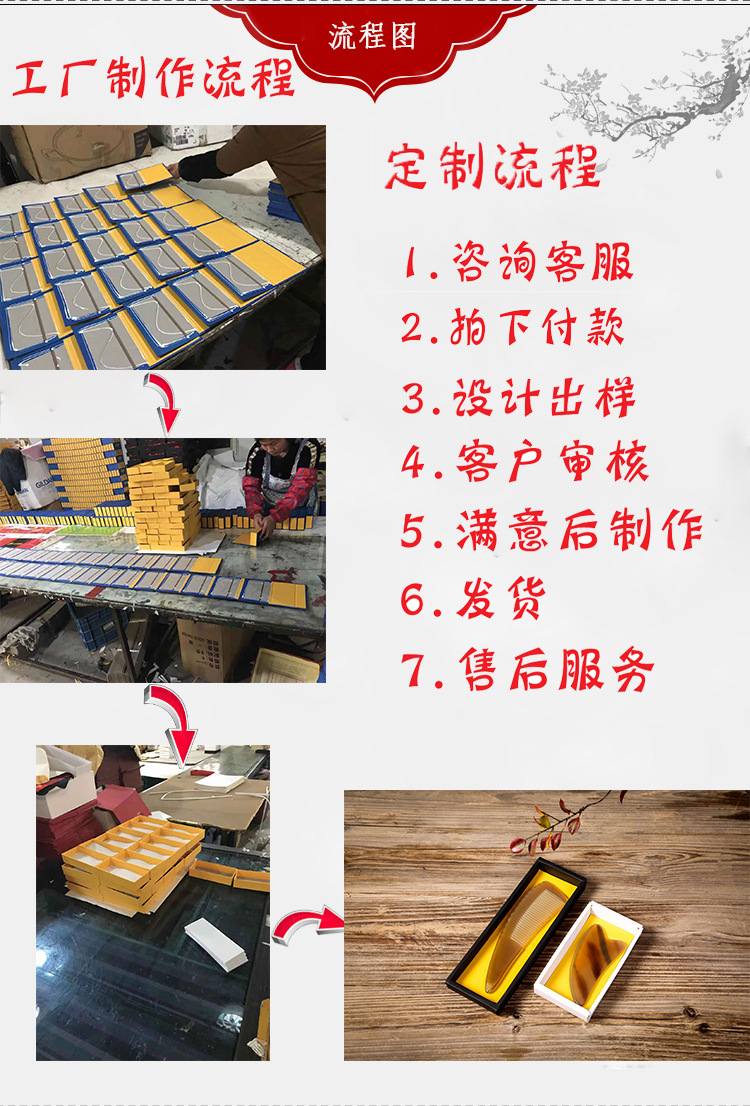 流程图

工厂制作流程

定制流程

1. 咨询客服
2. 拍下付款
3. 设计出样
4. 客户审核
5. 满意后制作
6. 发货
7. 售后服务