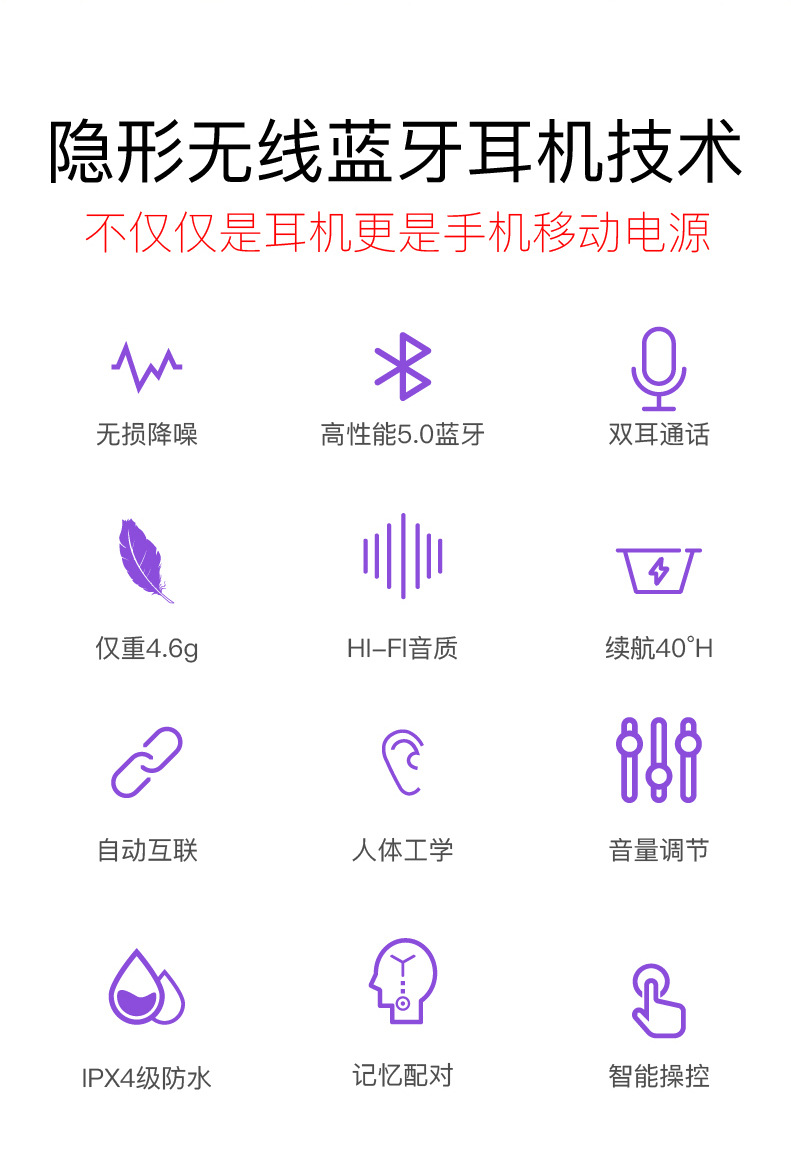 隐形无线蓝牙耳机技术

不仅仅是耳机更是手机移动电源

无损降噪

高性能5.0蓝牙

双耳通话

仅重4.6g

HI-FI音质

续航40°H

自动互联

人体工学

音量调节

IPX4级防水

记忆配对

智能操控