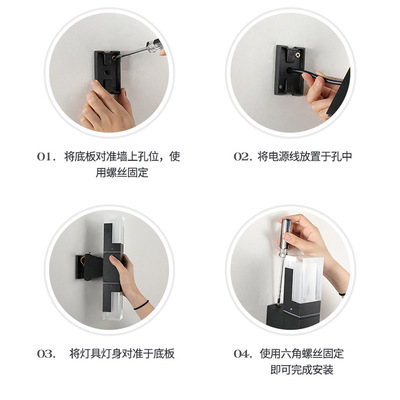 01. 将底板对准墙上孔位，使用螺丝固定

02. 将电源线放置于孔中

03. 将灯具灯身对准于底板

04. 使用六角螺丝固定即可完成安装