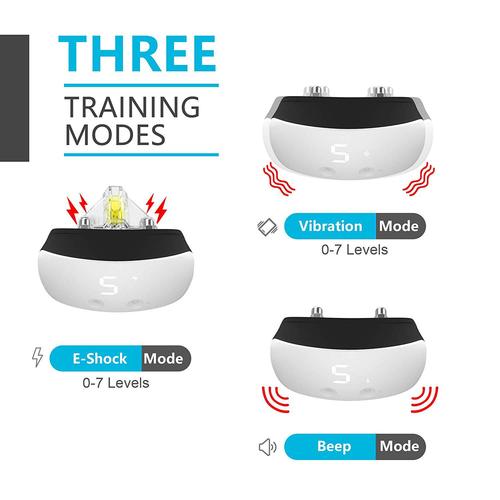 THREE

TRAINING MODES

5

Vibration Mode
0-7 Levels

5

E-Shock Mode
0-7 Levels

5

Beep Mode