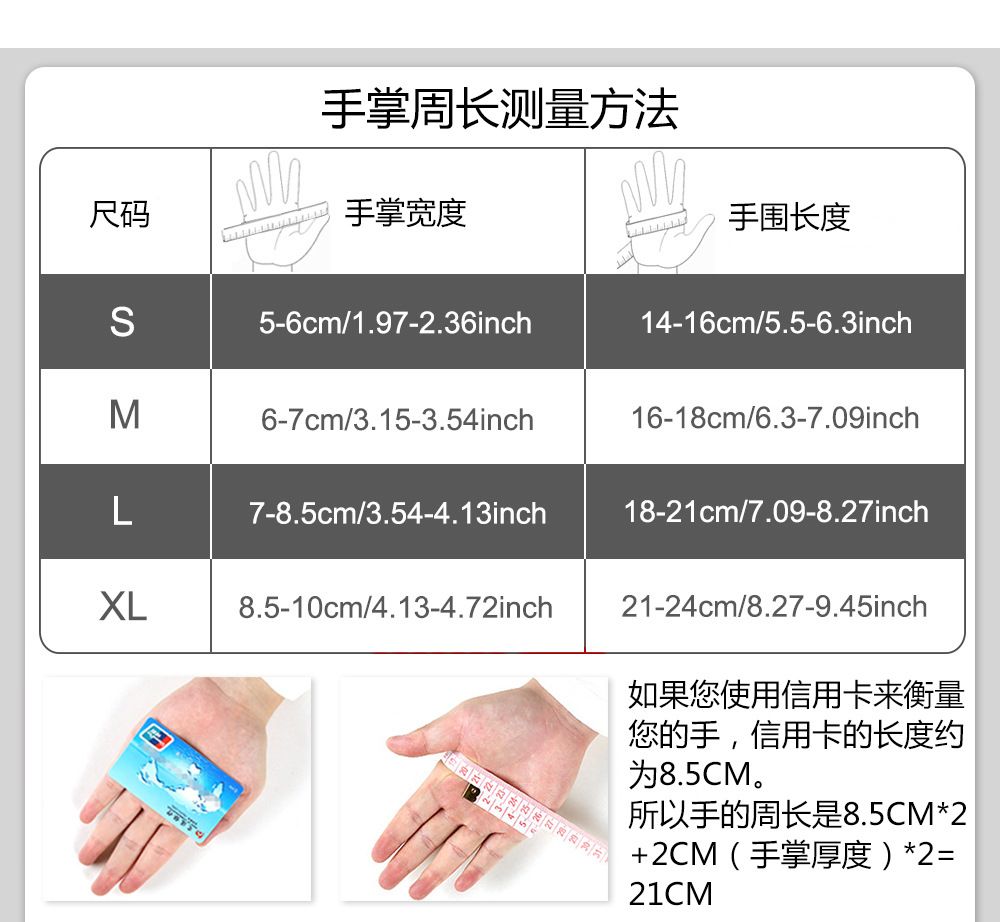 手掌周长测量方法

| 尺码 | 手掌宽度 | 手围长度 |
|---|---|---|
| S | 5-6cm/1.97-2.36inch | 14-16cm/5.5-6.3inch |
| M | 6-7cm/3.15-3.54inch | 16-18cm/6.3-7.09inch |
| L | 7-8.5cm/3.54-4.13inch | 18-21cm/7.09-8.27inch |
| XL | 8.5-10cm/4.13-4.72inch | 21-24cm/8.27-9.45inch |

如果您使用信用卡来衡量您的手，信用卡的长度约为8.5CM。
所以手的周长是8.5CM*2+2CM（手掌厚度）*2=21CM