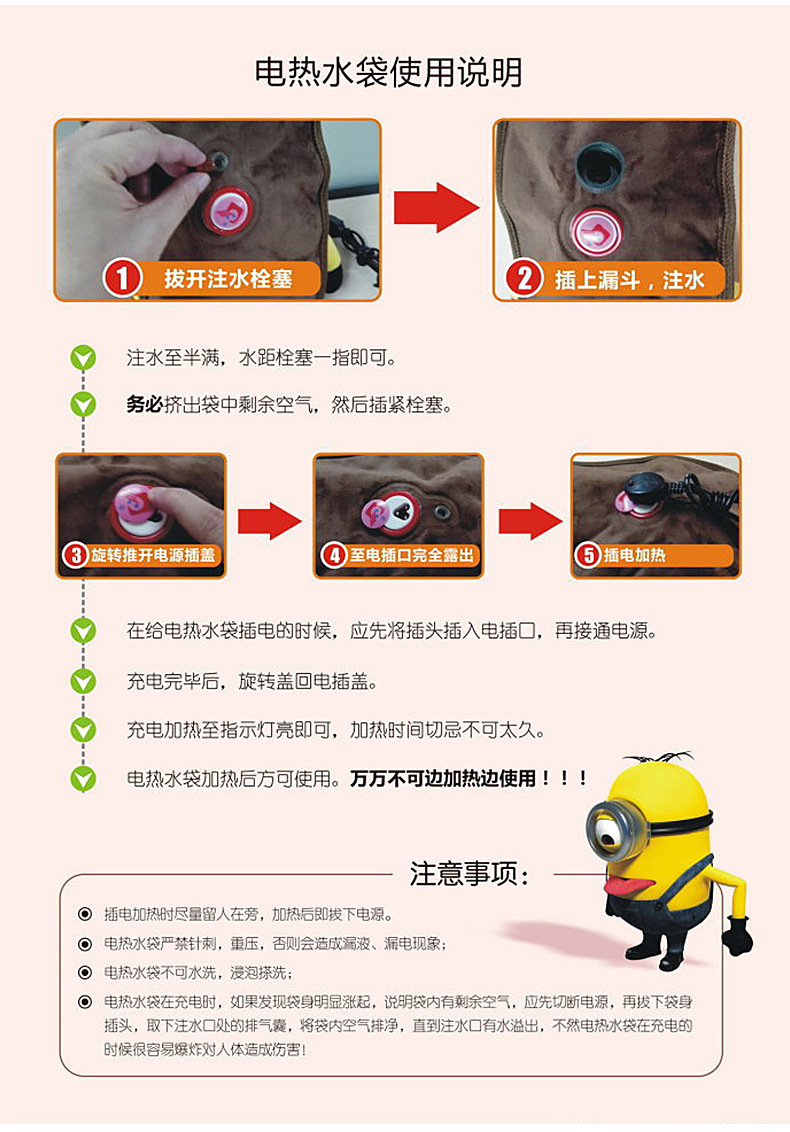 电热水袋使用说明

1 拔开注水栓塞

2 插上漏斗，注水

注水至半满，水距栓塞一指即可。

务必挤出袋中剩余空气，然后插紧栓塞。

3 旋转推开电源插盖

4 至电插口完全露出

5 插电加热

在给电热水袋插电的时候，应先将插头插入电插口，再接通电源。

充电完毕后，旋转盖回电插盖。

充电加热至指示灯亮即可，加热时间切忌不可太久。

电热水袋加热后方可使用。万万不可边加热边使用！！！

注意事项：

插电加热时尽量留人在旁，加热后即拔下电源。

电热水袋严禁针刺，重压，否则会造成漏液、漏电现象；

电热水袋不可水洗，浸泡搽洗；

电热水袋在充电时，如果发现袋身明显涨起，说明袋内有剩余空气，应先切断电源，再拔下袋身插头，取下注水口处的排气囊，将袋内空气排净，直到注水口有水溢出，不然电热水袋在充电的时候很容易爆炸对人体造成伤害！