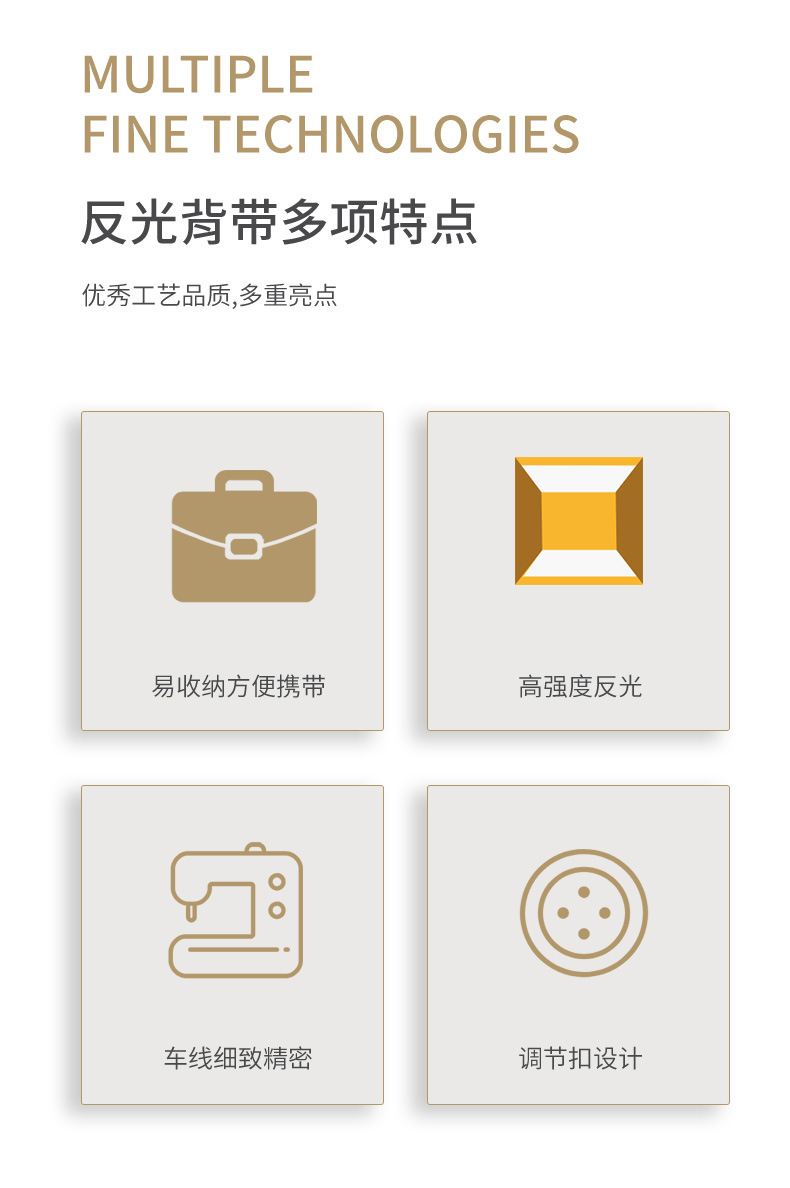 MULTIPLE
FINE TECHNOLOGIES

反光背带多项特点

优秀工艺品质,多重亮点

易收纳方便携带

高强度反光

车线细致精密

调节扣设计