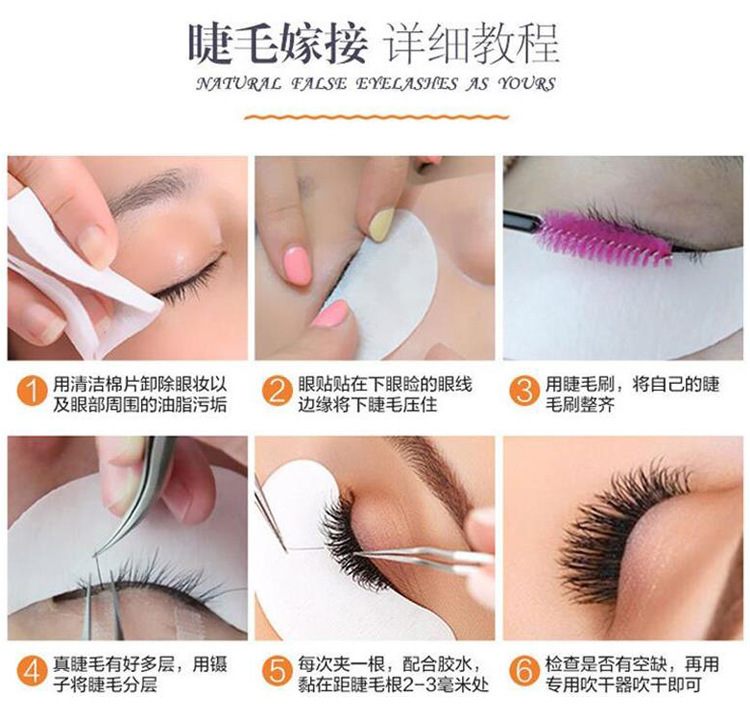 睫毛嫁接 详细教程

NATURAL FALSE EYELASHES AS YOURS

1 用清洁棉片卸除眼妆以及眼部周围的油脂污垢

2 眼贴贴在下眼睑的眼线边缘将下睫毛压住

3 用睫毛刷，将自己的睫毛刷整齐

4 真睫毛有好多层，用镊子将睫毛分层

5 每次夹一根，配合胶水，黏在距睫毛根2-3毫米处

6 检查是否有空缺，再用专用吹干器吹干即可