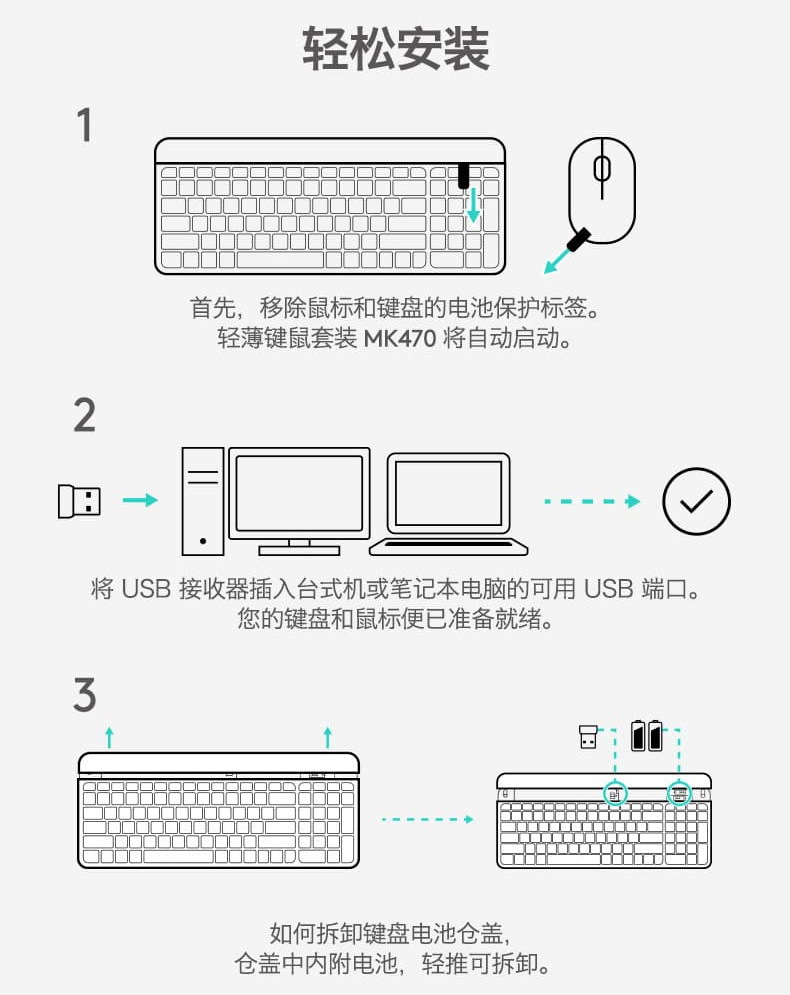 轻松安装

1

首先，移除鼠标和键盘的电池保护标签。
轻薄键鼠套装 MK470 将自动启动。

2

将 USB 接收器插入台式机或笔记本电脑的可用 USB 端口。
您的键盘和鼠标便已准备就绪。

3

如何拆卸键盘电池仓盖，
仓盖中内附电池，轻推可拆卸。