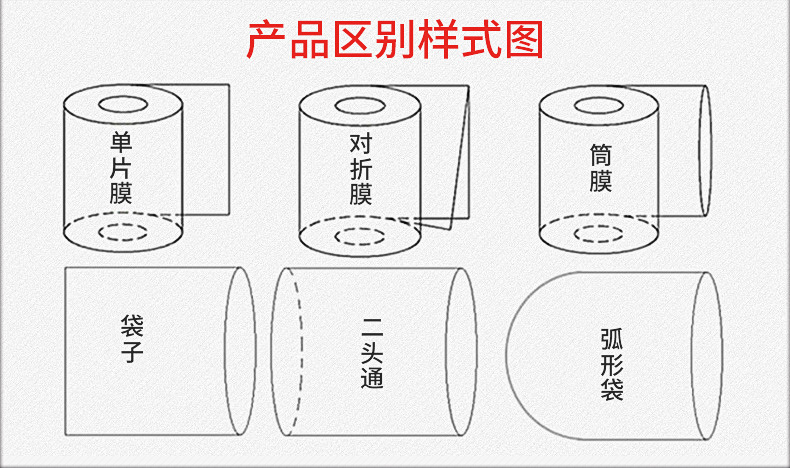 产品区别样式图

单片膜

对折膜

筒膜

袋子

二头通

弧形袋