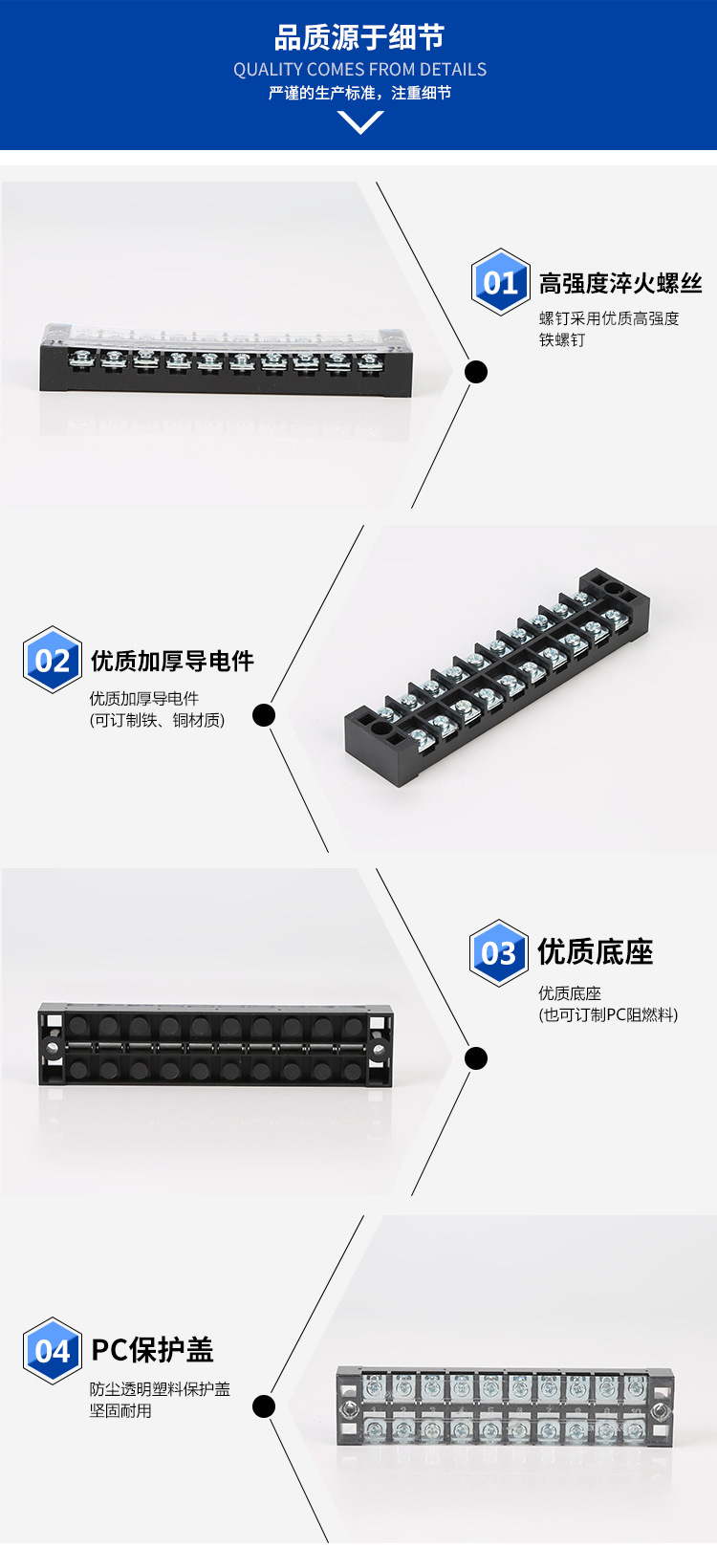 品质源于细节
QUALITY COMES FROM DETAILS
严谨的生产标准，注重细节

01 高强度淬火螺丝
螺钉采用优质高强度铁螺钉

02 优质加厚导电件
优质加厚导电件
(可订制铁、铜材质)

03 优质底座
优质底座
(也可订制PC阻燃料)

04 PC保护盖
防尘透明塑料保护盖
坚固耐用