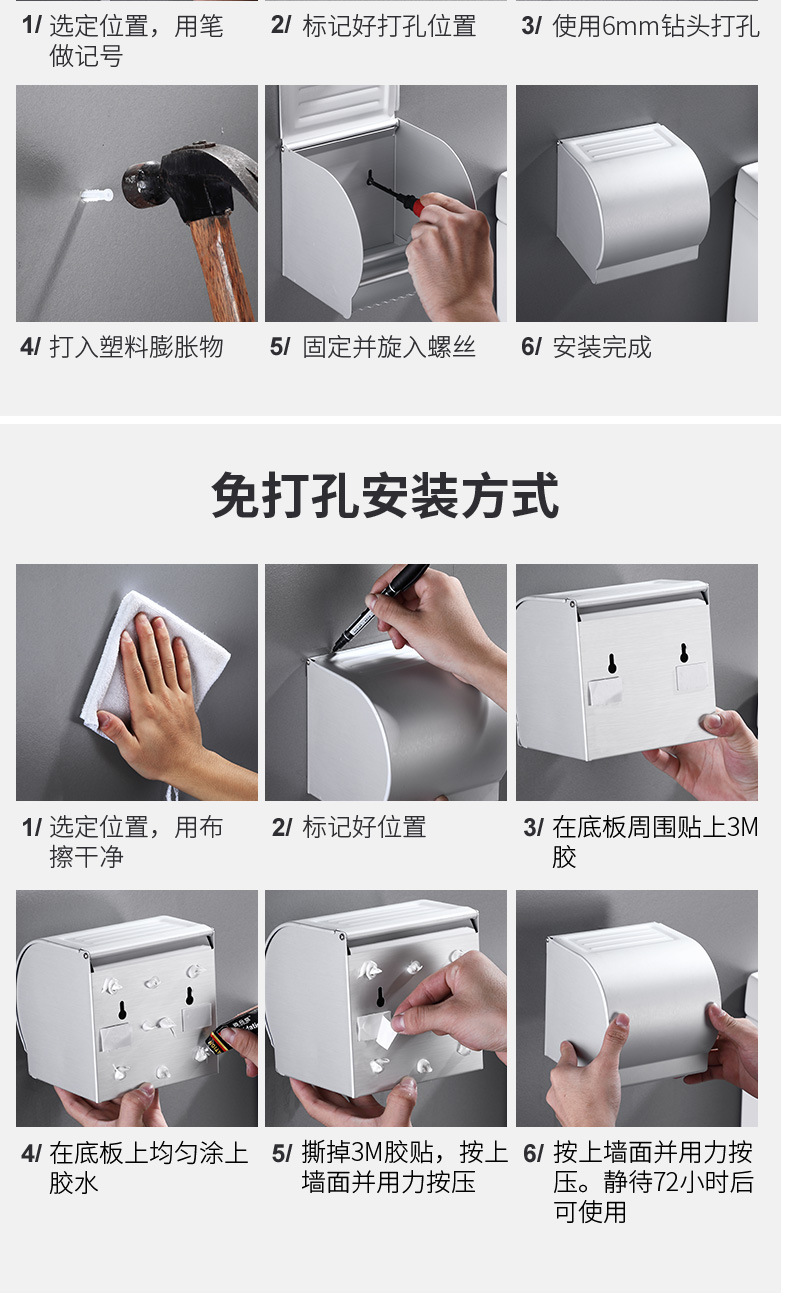 1/ 选定位置，用笔做记号

2/ 标记好打孔位置

3/ 使用6mm钻头打孔

4/ 打入塑料膨胀物

5/ 固定并旋入螺丝

6/ 安装完成

免打孔安装方式

1/ 选定位置，用布擦干净

2/ 标记好位置

3/ 在底板周围贴上3M胶

4/ 在底板上均匀涂上胶水

5/ 撕掉3M胶贴，按上墙面并用力按压

6/ 按上墙面并用力按压。静待72小时后可使用