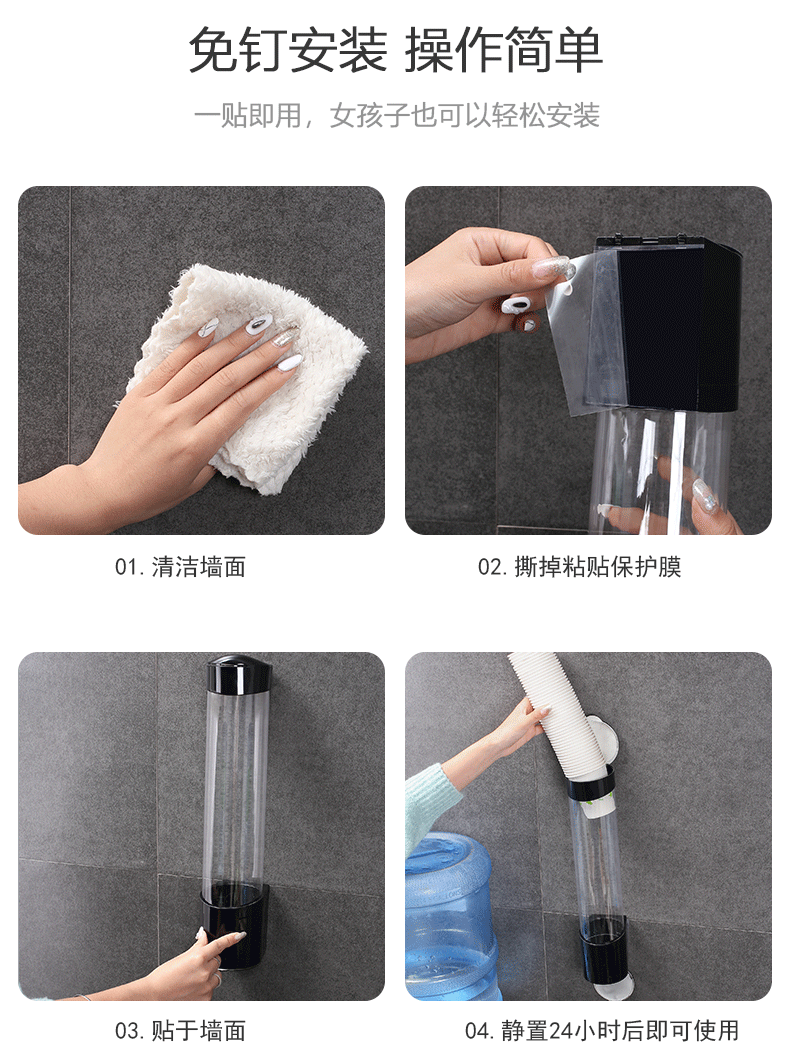 免钉安装 操作简单

一贴即用，女孩子也可以轻松安装

01. 清洁墙面

02. 撕掉粘贴保护膜

03. 贴于墙面

04. 静置24小时后即可使用