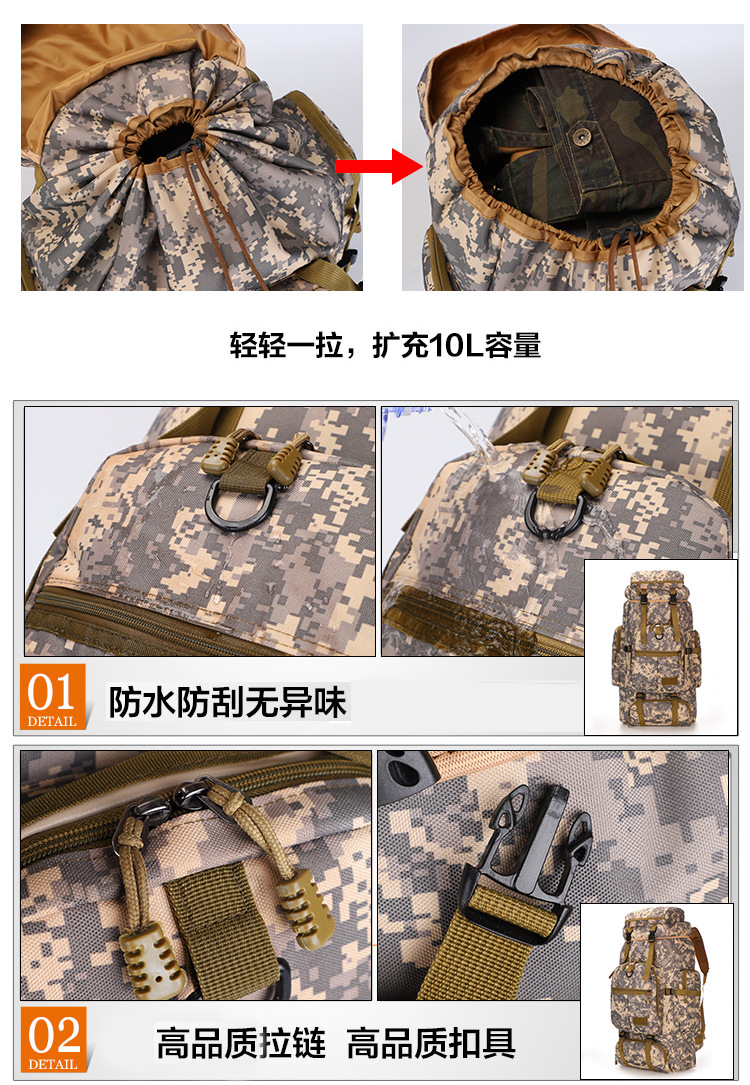 轻轻一拉，扩充10L容量

01
DETAIL
防水防刮无异味

02
DETAIL
高品质拉链 高品质扣具