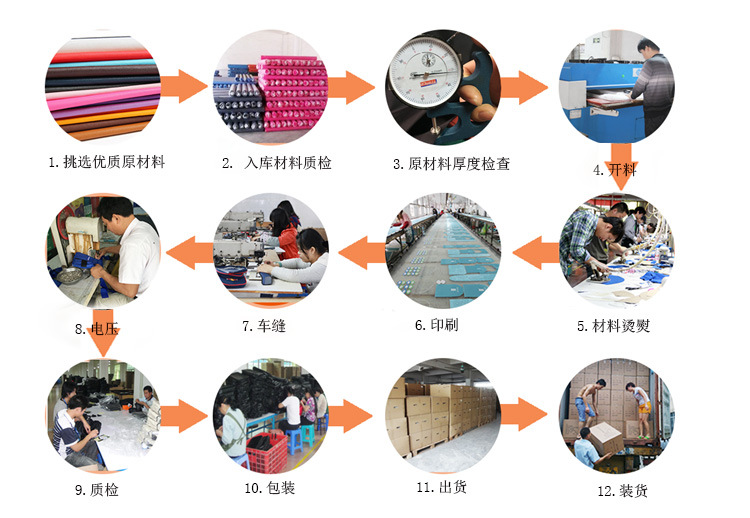 1. 挑选优质原材料

2. 入库材料质检

3. 原材料厚度检查

4. 开料

5. 材料烫熨

6. 印刷

7. 车缝

8. 电压

9. 质检

10. 包装

11. 出货

12. 装货