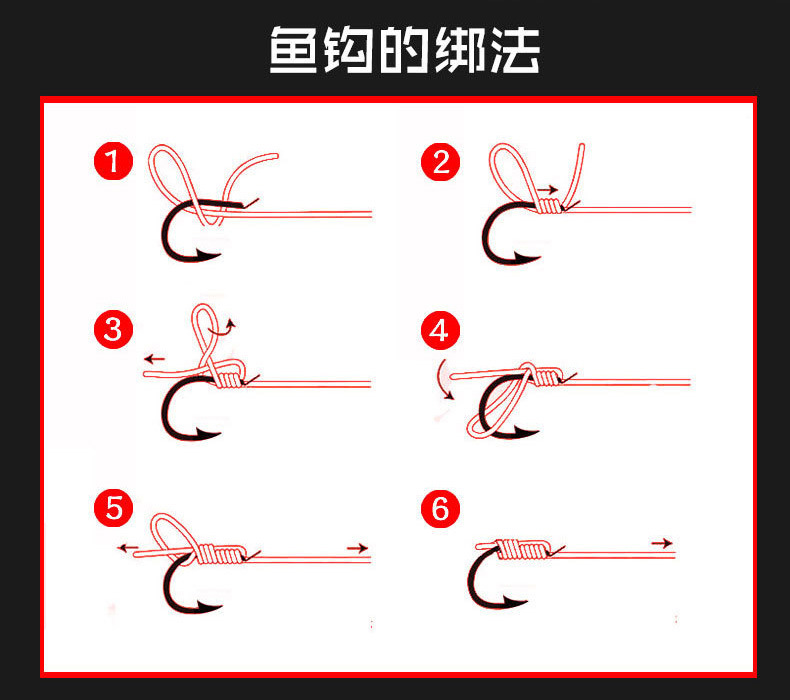 鱼钩的绑法

1

2

3

4

5

6