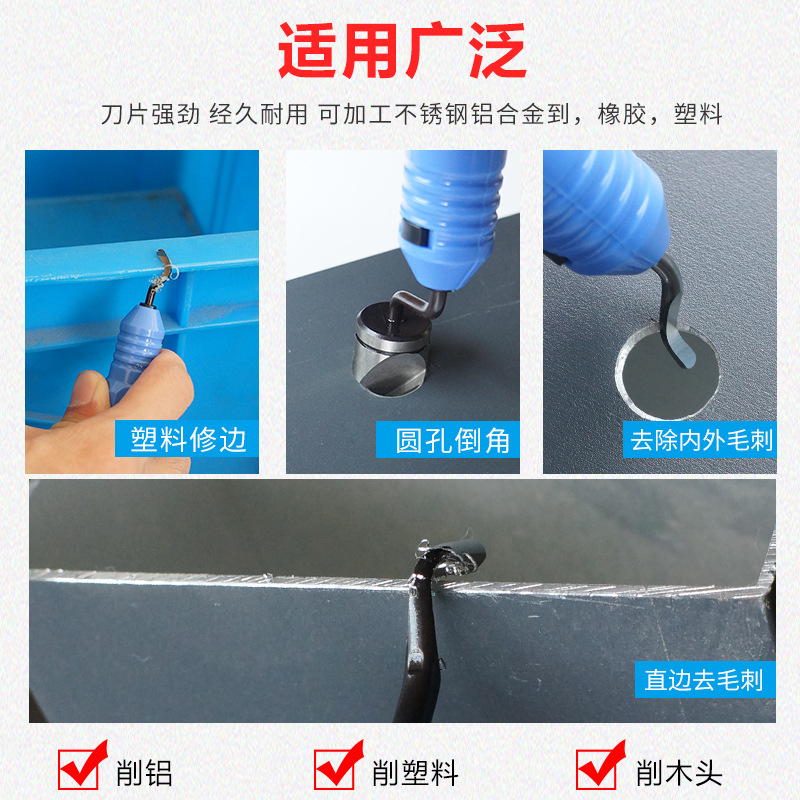 适用广泛

刀片强劲 经久耐用 可加工不锈钢铝合金到，橡胶，塑料

塑料修边

圆孔倒角

去除内外毛刺

直边去毛刺

削铝

削塑料

削木头