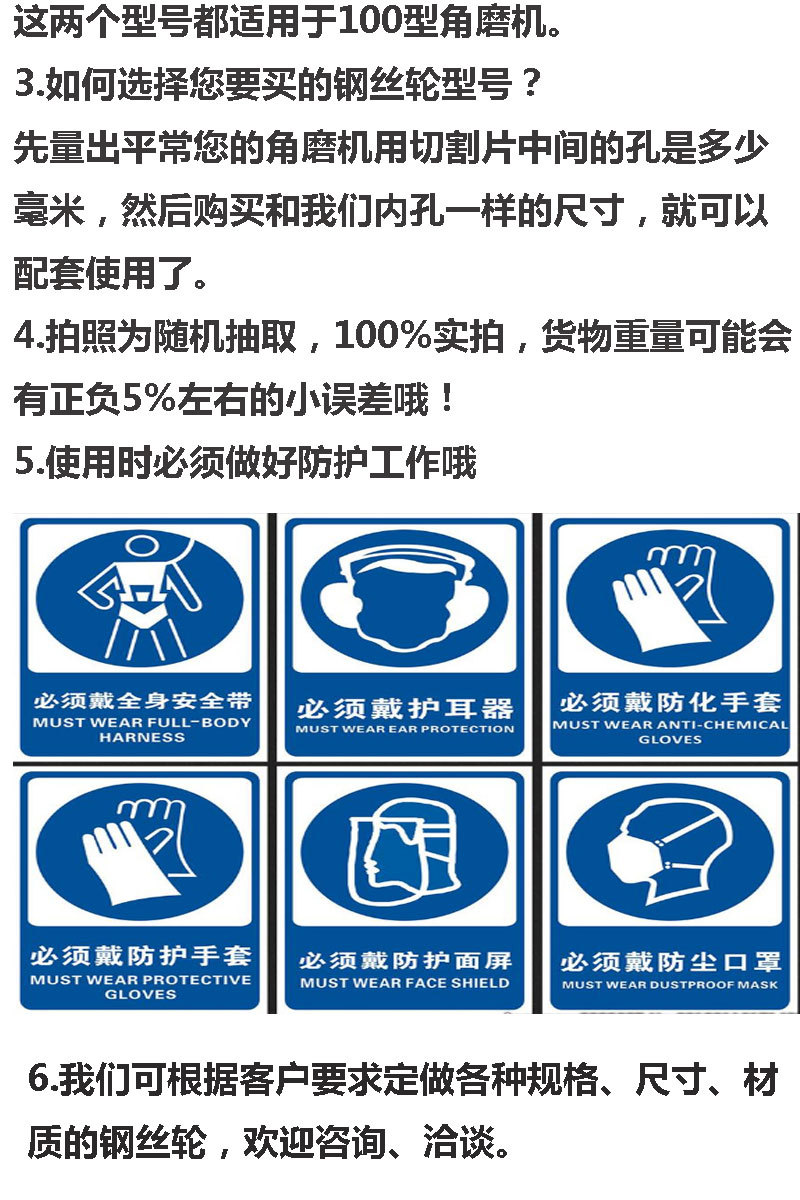 这两个型号都适用于100型角磨机。
3.如何选择您要买的钢丝轮型号？
先量出平常您的角磨机用切割片中间的孔是多少毫米，然后购买和我们内孔一样的尺寸，就可以配套使用了。
4.拍照为随机抽取，100%实拍，货物重量可能会有正负5%左右的小误差哦！
5.使用时必须做好防护工作哦

必须戴全身安全带
MUST WEAR FULL-BODY HARNESS

必须戴护耳器
MUST WEAR EAR PROTECTION

必须戴防化手套
MUST WEAR ANTI-CHEMICAL GLOVES

必须戴防护手套
MUST WEAR PROTECTIVE GLOVES

必须戴防护面屏
MUST WEAR FACE SHIELD

必须戴防尘口罩
MUST WEAR DUSTPROOF MASK

6.我们可根据客户要求定做各种规格、尺寸、材质的钢丝轮，欢迎咨询、洽谈。