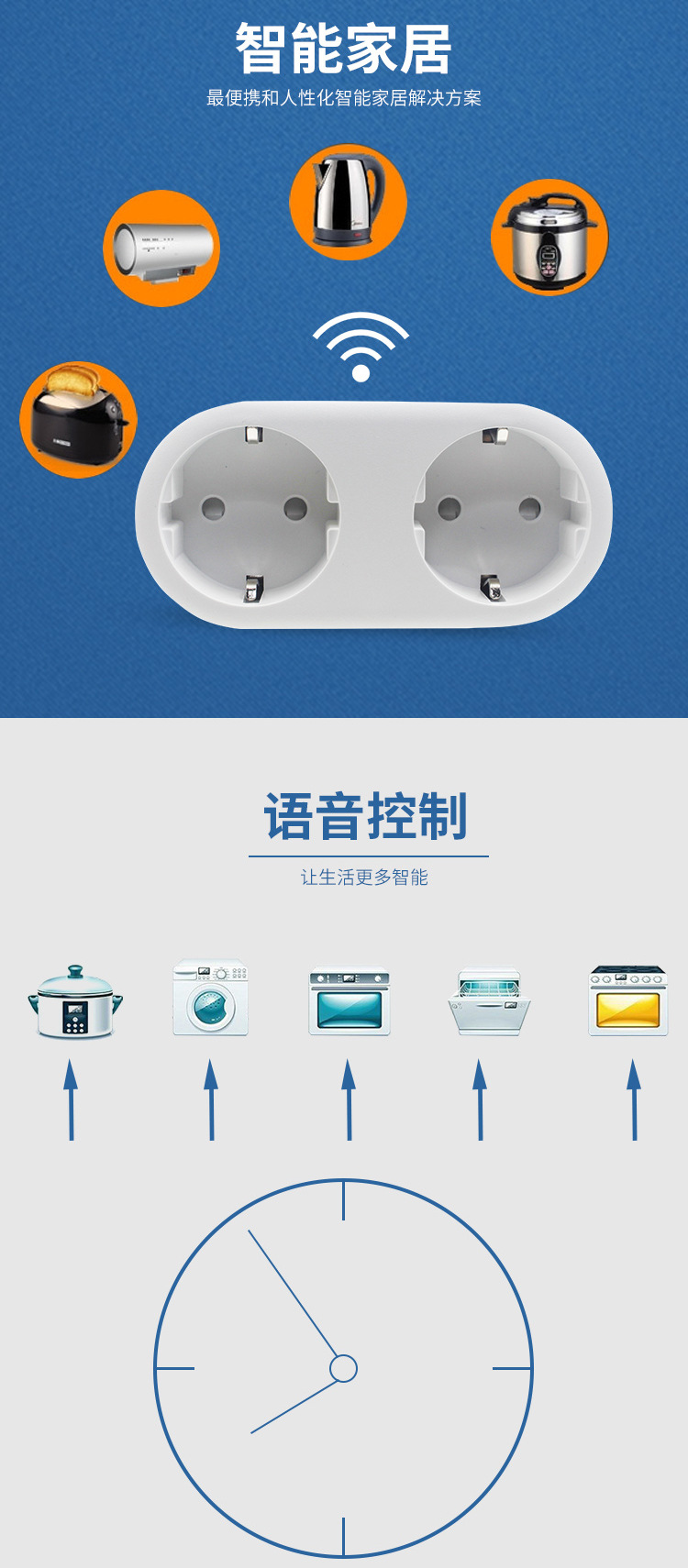 智能家居
最便携和人性化智能家居解决方案

语音控制
让生活更多智能