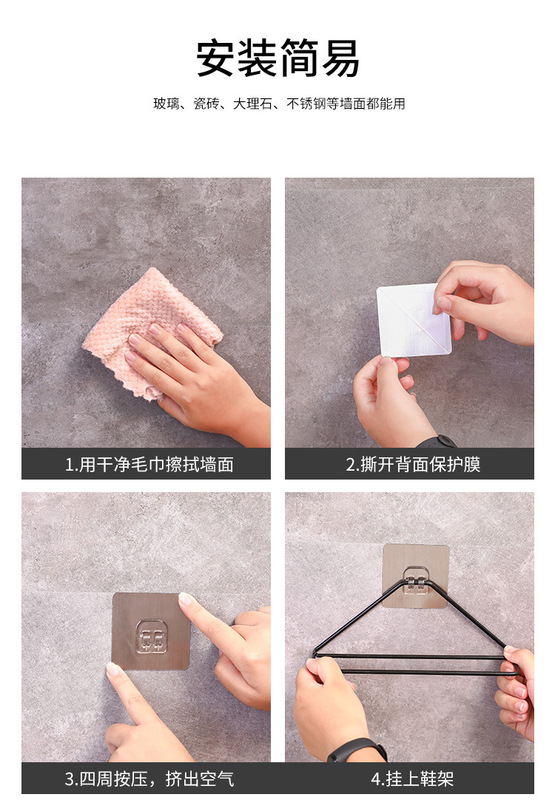 安装简易

玻璃、瓷砖、大理石、不锈钢等墙面都能用

1.用干净毛巾擦拭墙面

2.撕开背面保护膜

3.四周按压，挤出空气

4.挂上鞋架