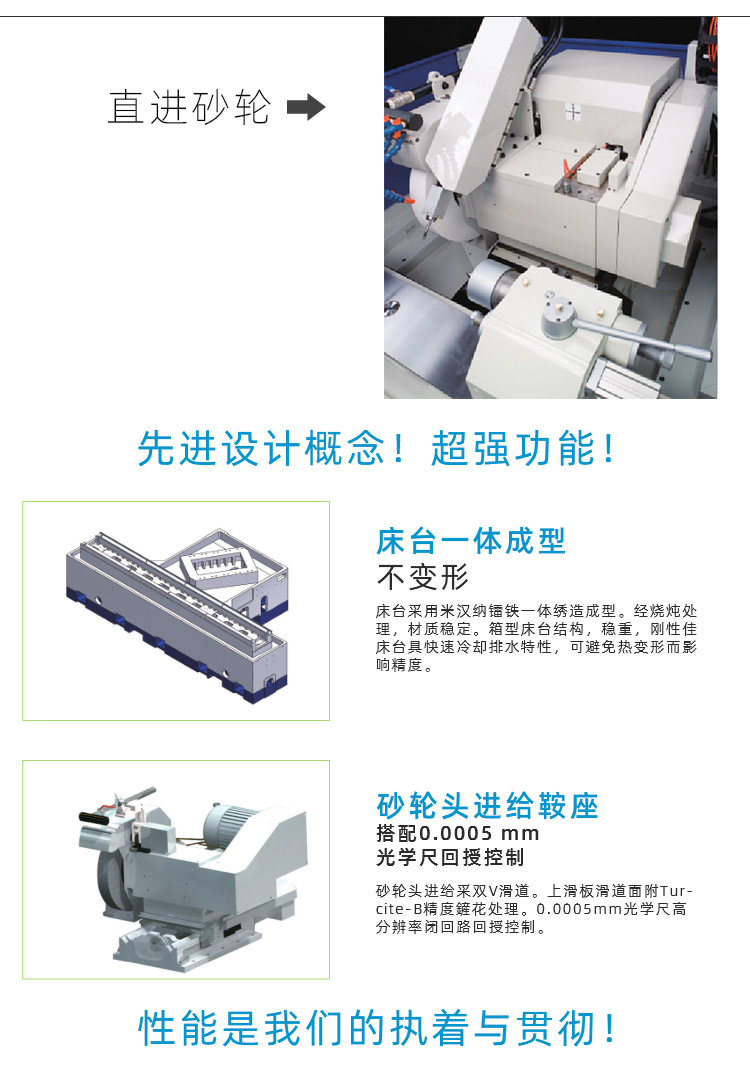 直进砂轮

先进设计概念！超强功能！

床台一体成型
不变形

床台采用米汉纳镭铁一体绣造成型。经烧炖处理，材质稳定。箱型床台结构，稳重，刚性佳床台具快速冷却排水特性，可避免热变形而影响精度。

砂轮头进给鞍座
搭配0.0005 mm
光学尺回授控制

砂轮头进给采双V滑道。上滑板滑道面附Turcite-B精度鏟花处理。0.0005mm光学尺高分辨率闭回路回授控制。

性能是我们的执着与贯彻！