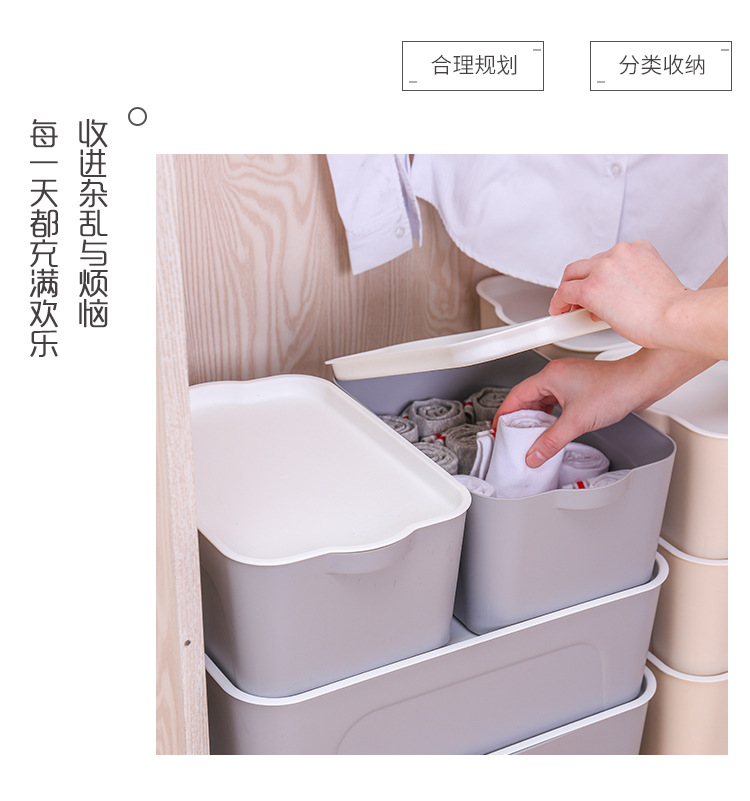 合理规划

分类收纳

收进杂乱与烦恼

每一天都充满欢乐