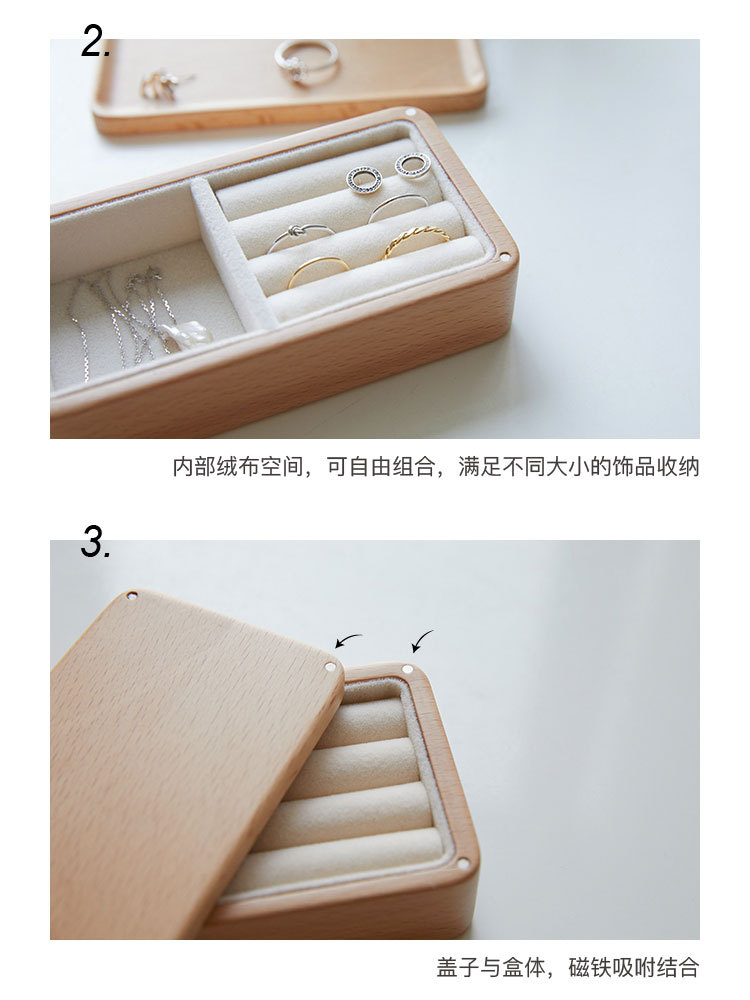 2.

内部绒布空间，可自由组合，满足不同大小的饰品收纳

3.

盖子与盒体，磁铁吸附结合