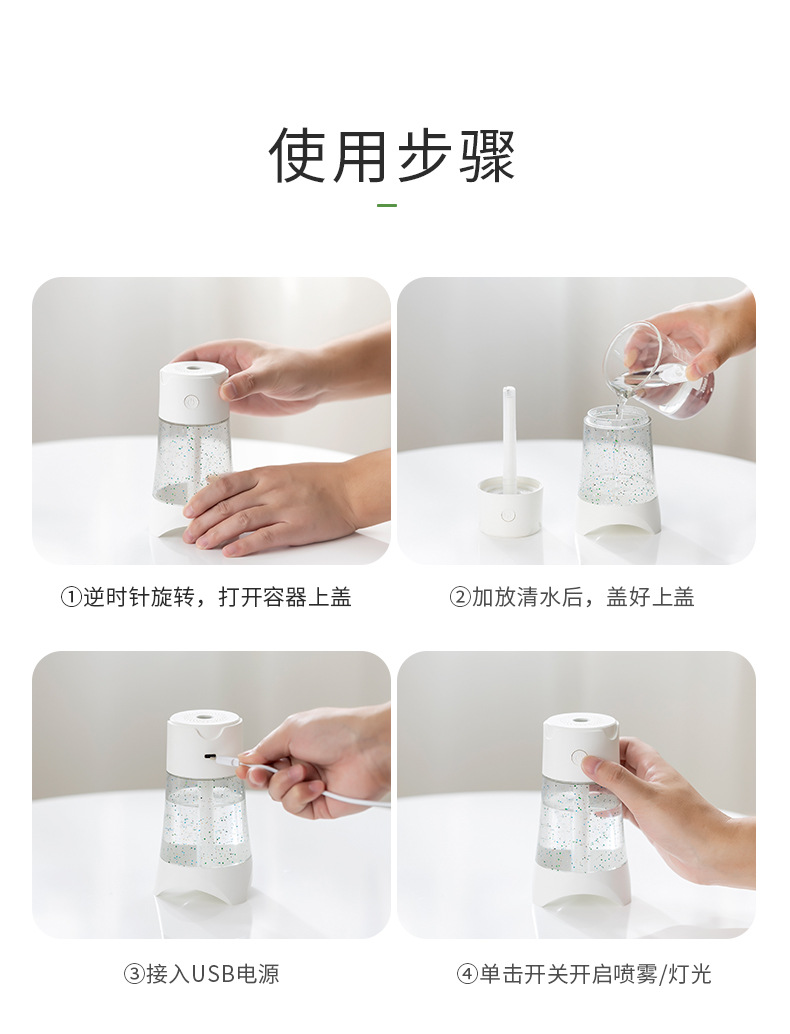 使用步骤

①逆时针旋转，打开容器上盖

②加放清水后，盖好上盖

③接入USB电源

④单击开关开启喷雾/灯光