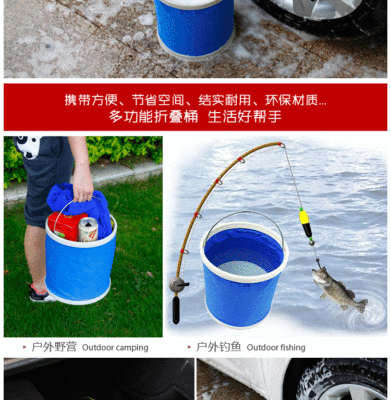 携带方便、节省空间、结实耐用、环保材质...
多功能折叠桶 生活好帮手

户外野营 Outdoor camping

户外钓鱼 Outdoor fishing