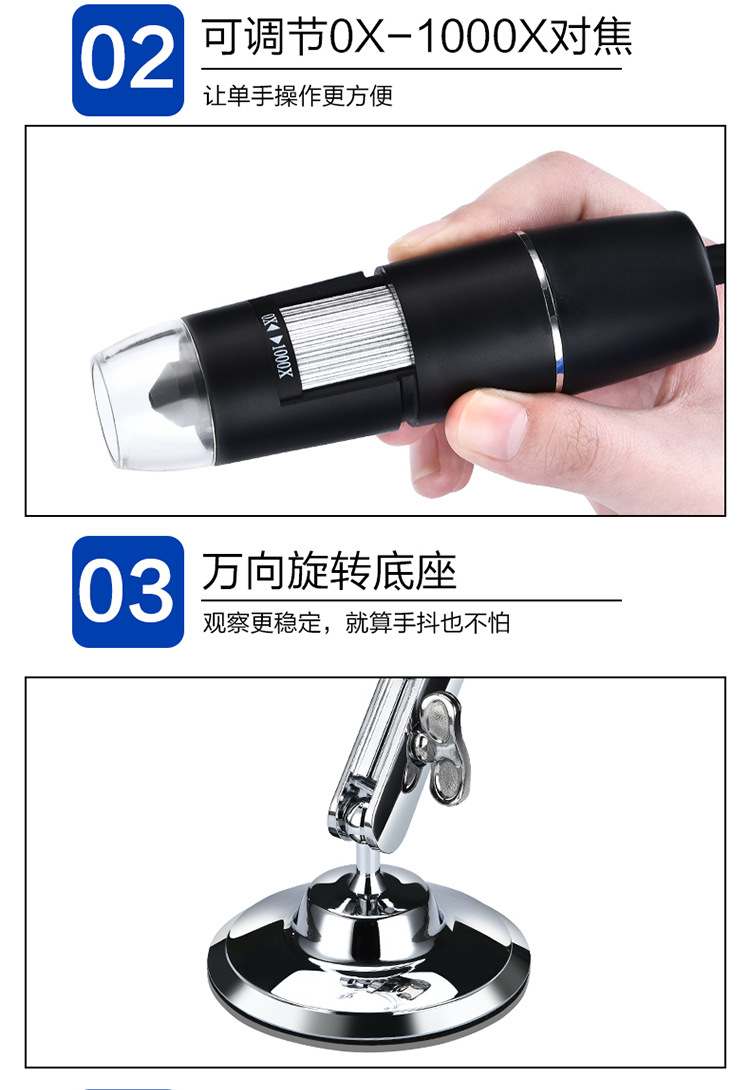 02

可调节0X-1000X对焦

让单手操作更方便

0X◀▶1000X

03

万向旋转底座

观察更稳定，就算手抖也不怕