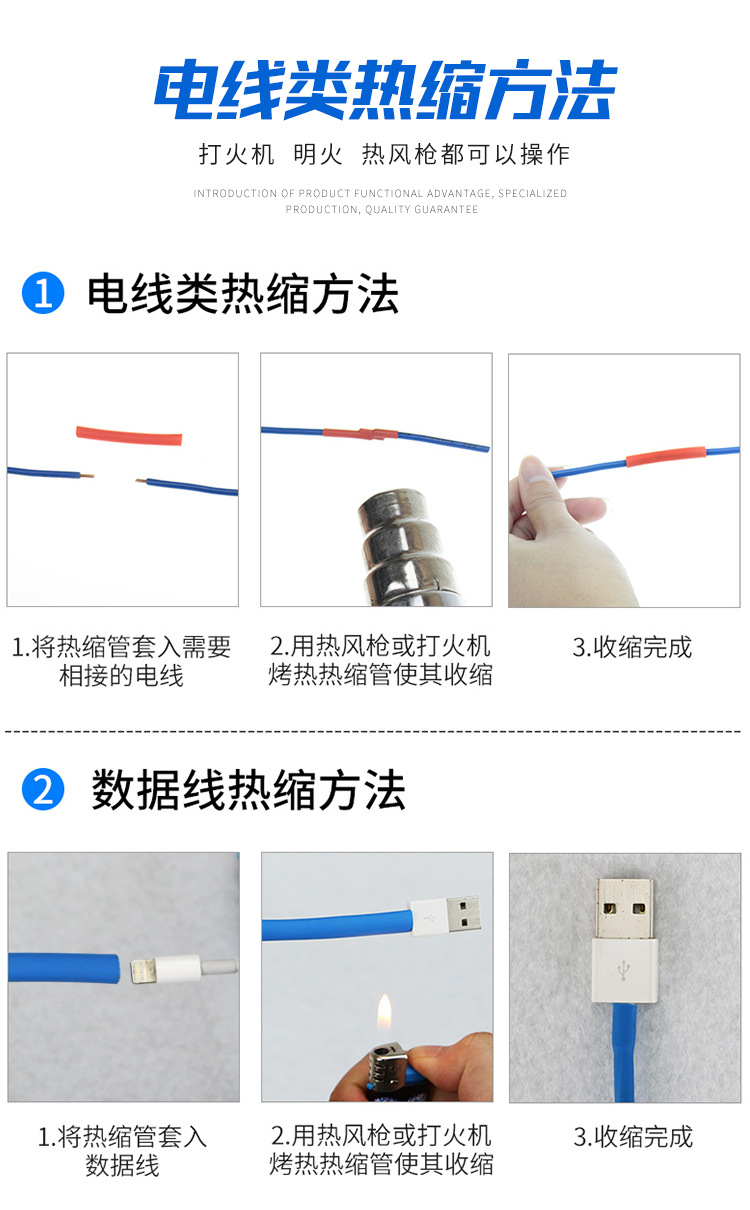 电线类热缩方法

打火机 明火 热风枪都可以操作

INTRODUCTION OF PRODUCT FUNCTIONAL ADVANTAGE, SPECIALIZED PRODUCTION, QUALITY GUARANTEE

1 电线类热缩方法

1.将热缩管套入需要相接的电线

2.用热风枪或打火机烤热热缩管使其收缩

3.收缩完成

2 数据线热缩方法

1.将热缩管套入数据线

2.用热风枪或打火机烤热热缩管使其收缩

3.收缩完成