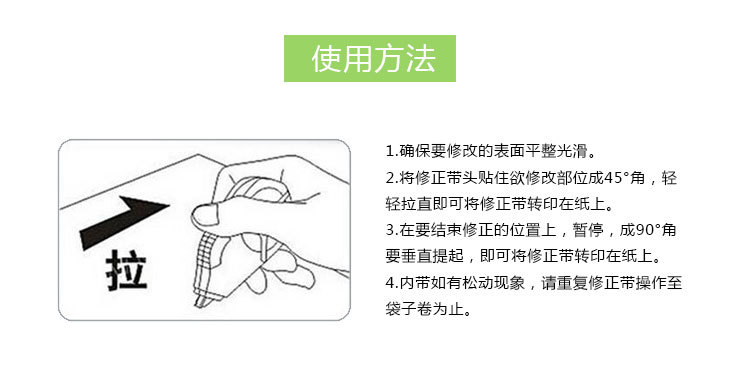 使用方法

拉

1.确保要修改的表面平整光滑。
2.将修正带头贴住欲修改部位成45°角，轻轻拉直即可将修正带转印在纸上。
3.在要结束修正的位置上，暂停，成90°角要垂直提起，即可将修正带转印在纸上。
4.内带如有松动现象，请重复修正带操作至袋子卷为止。