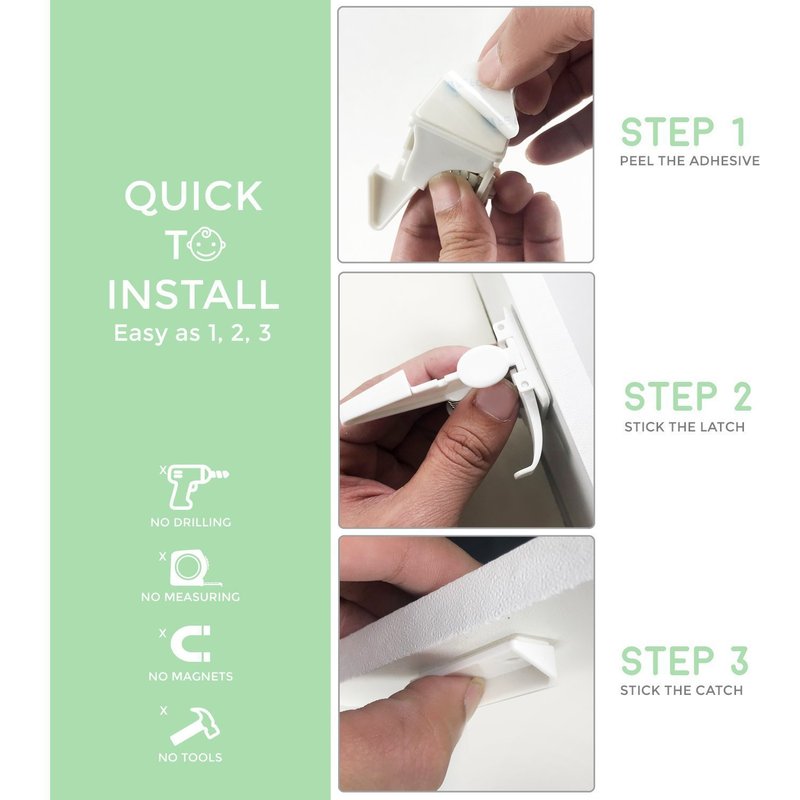 QUICK
TO
INSTALL
Easy as 1, 2, 3

x
NO DRILLING

x
NO MEASURING

x
NO MAGNETS

x
NO TOOLS

STEP 1
PEEL THE ADHESIVE

STEP 2
STICK THE LATCH

STEP 3
STICK THE CATCH