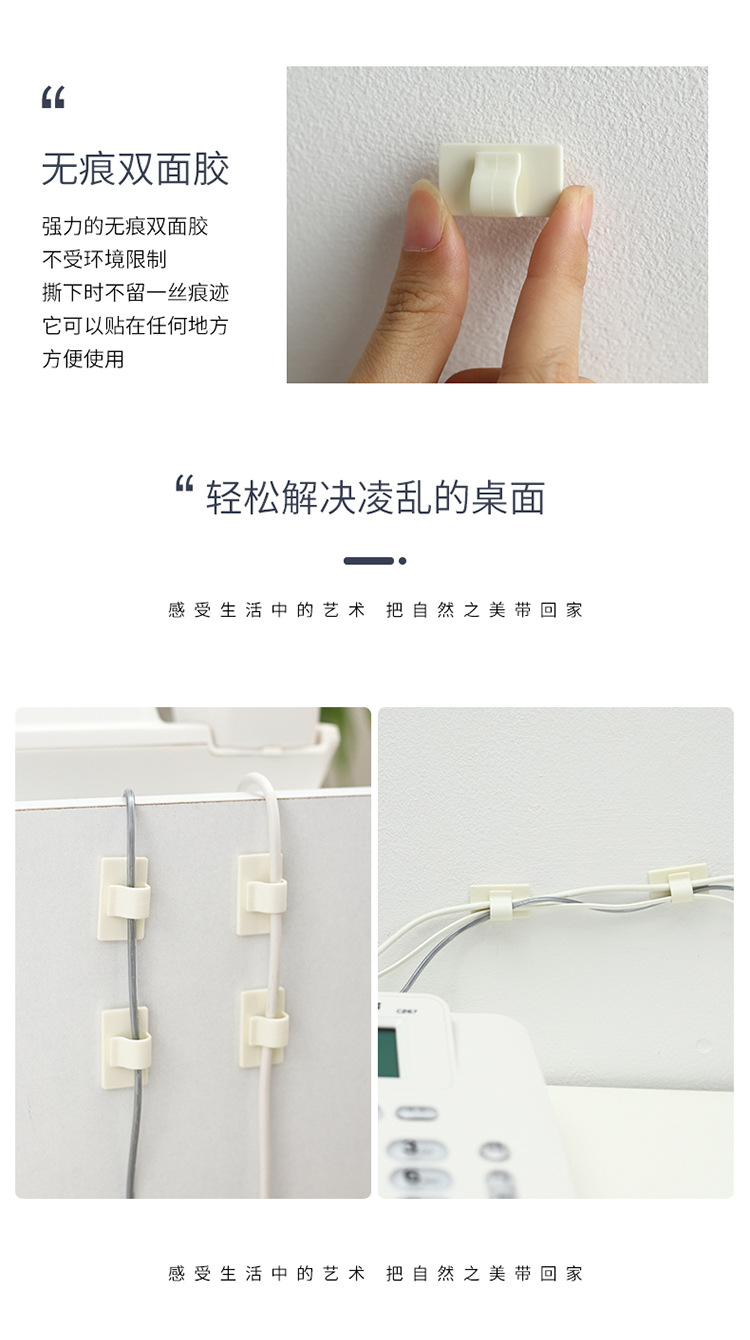 “

无痕双面胶

强力的无痕双面胶
不受环境限制
撕下时不留一丝痕迹
它可以贴在任何地方
方便使用

“ 轻松解决凌乱的桌面

感受生活中的艺术 把自然之美带回家

感受生活中的艺术 把自然之美带回家